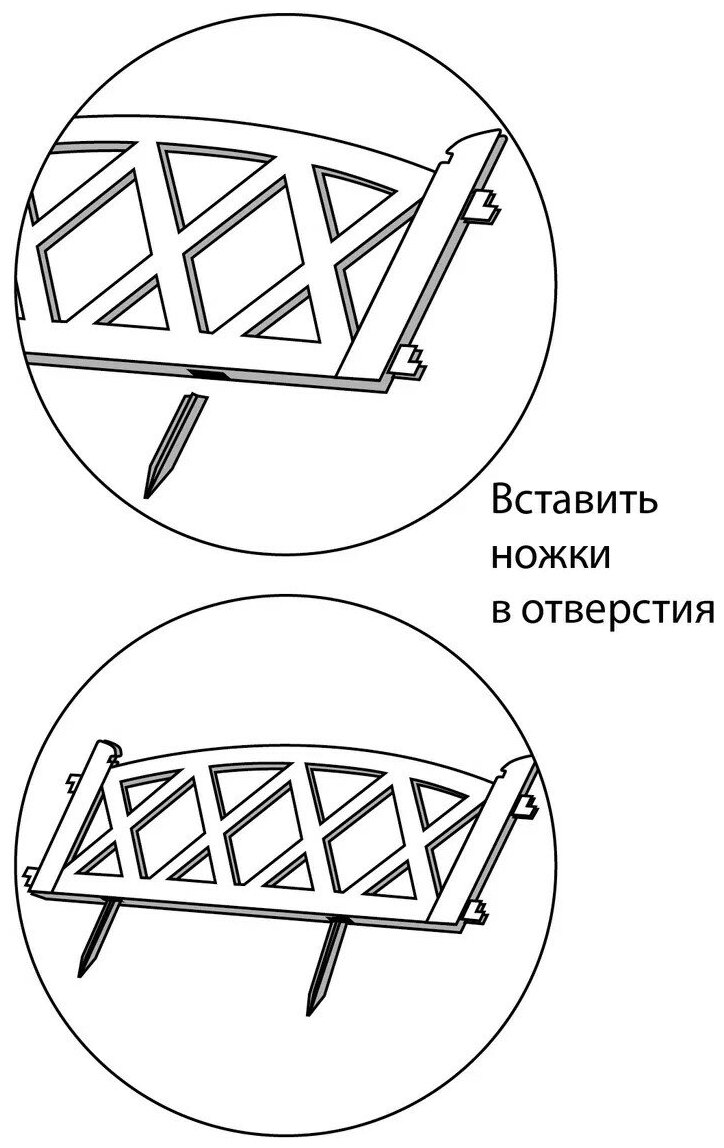 Вставить ножки в отверстия