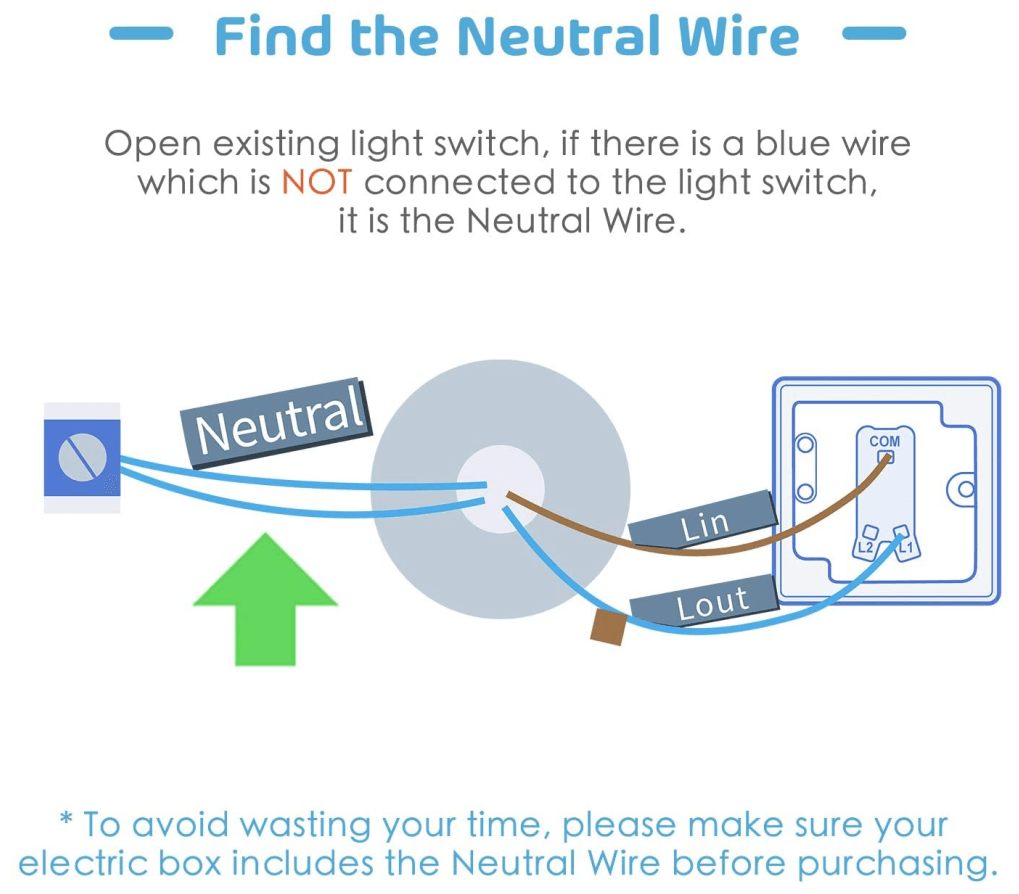 Find the Neutral Wire

Open existing light switch, if there is a blue wire which is NOT connected to the light switch, it is the Neutral Wire.

Neutral

Lin

Lout

COM

L2

L1

* To avoid wasting your time, please make sure your electric box includes the Neutral Wire before purchasing.