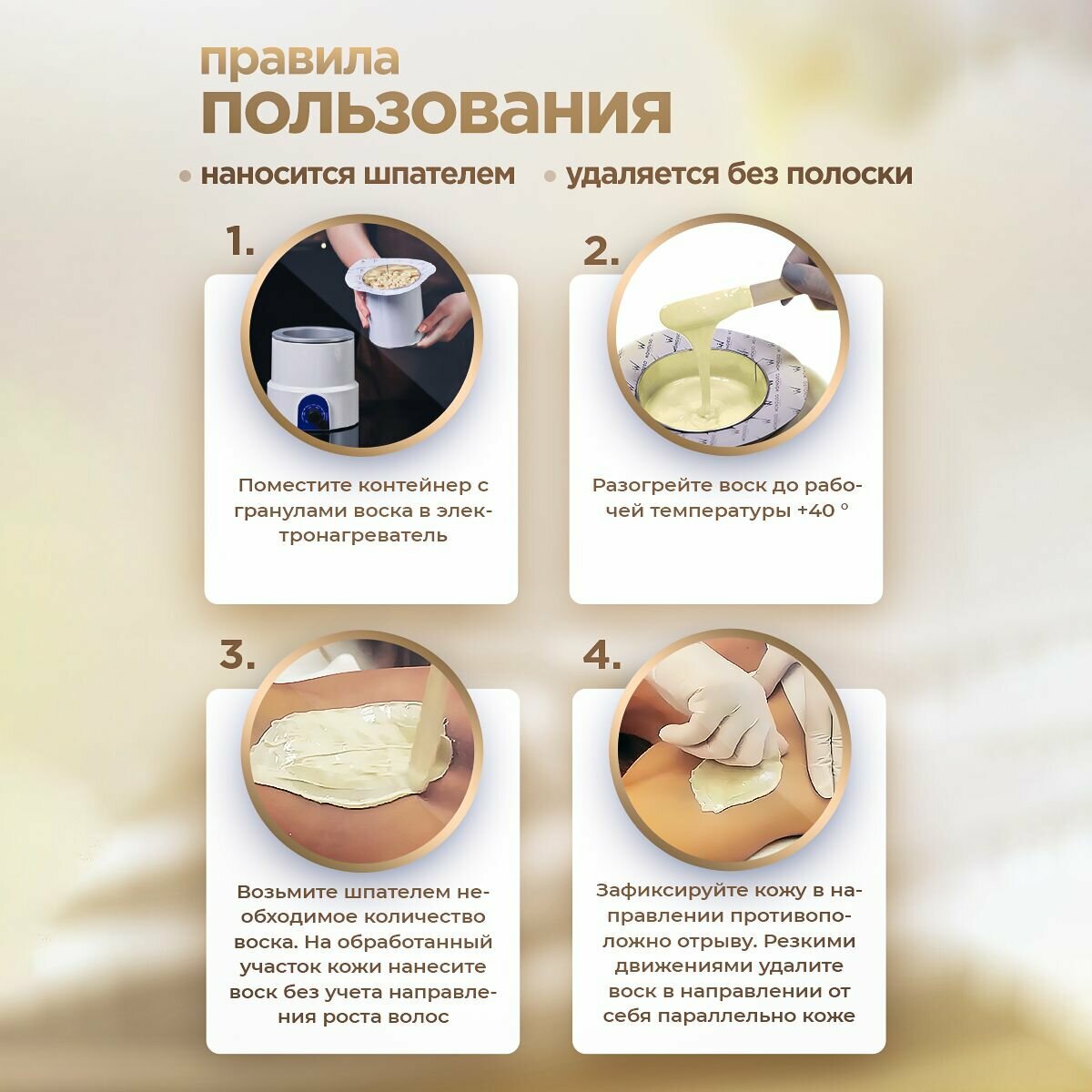 правила
ПОЛЬЗОВАНИЯ

• наносится шпателем • удаляется без полоски

1.

Поместите контейнер с гранулами воска в электронагреватель

2.

Разогрейте воск до рабочей температуры +40 °

3.

Возьмите шпателем необходимое количество воска. На обработанный участок кожи нанесите воск без учета направления роста волос

4.

Зафиксируйте кожу в направлении противоположно отрыву. Резкими движениями удалите воск в направлении от себя параллельно коже