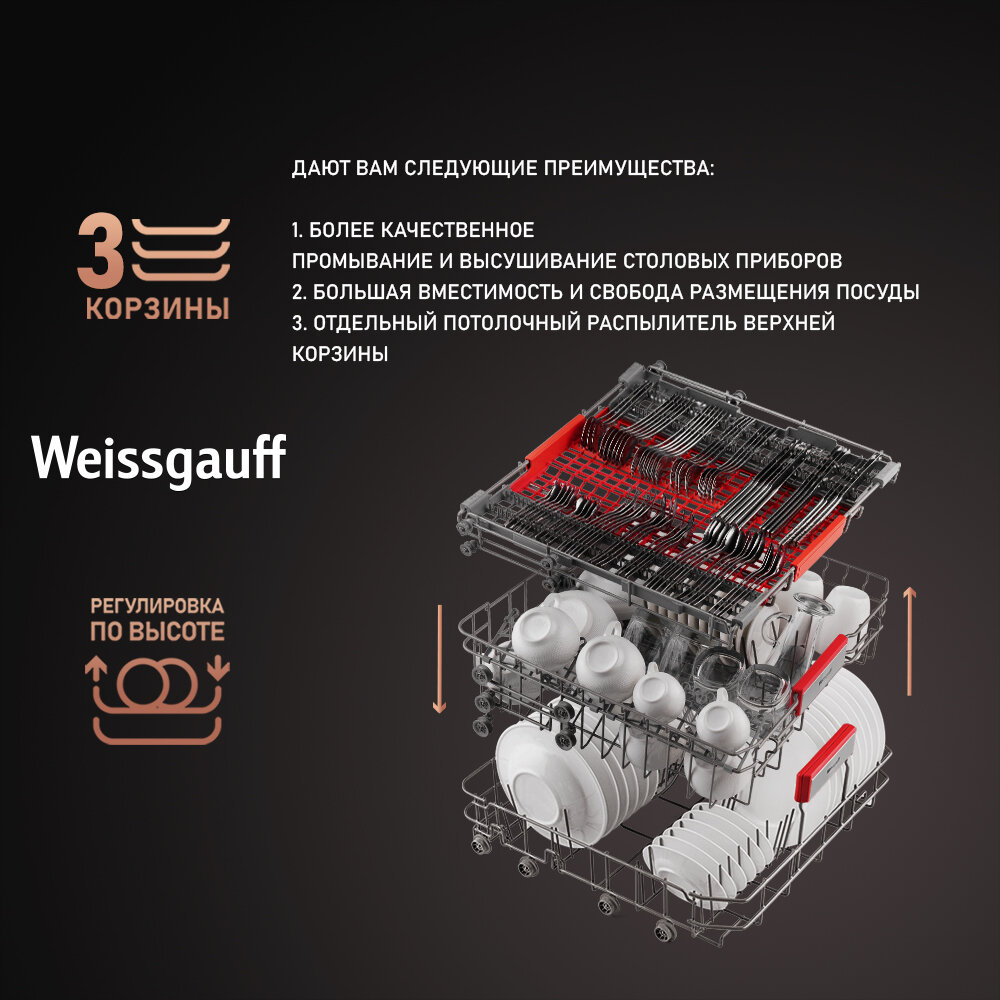 3
КОРЗИНЫ

ДАЮТ ВАМ СЛЕДУЮЩИЕ ПРЕИМУЩЕСТВА:

1. БОЛЕЕ КАЧЕСТВЕННОЕ ПРОМЫВАНИЕ И ВЫСУШИВАНИЕ СТОЛОВЫХ ПРИБОРОВ
2. БОЛЬШАЯ ВМЕСТИМОСТЬ И СВОБОДА РАЗМЕЩЕНИЯ ПОСУДЫ
3. ОТДЕЛЬНЫЙ ПОТОЛОЧНЫЙ РАСПЫЛИТЕЛЬ ВЕРХНЕЙ КОРЗИНЫ

Weissgauff

РЕГУЛИРОВКА ПО ВЫСОТЕ