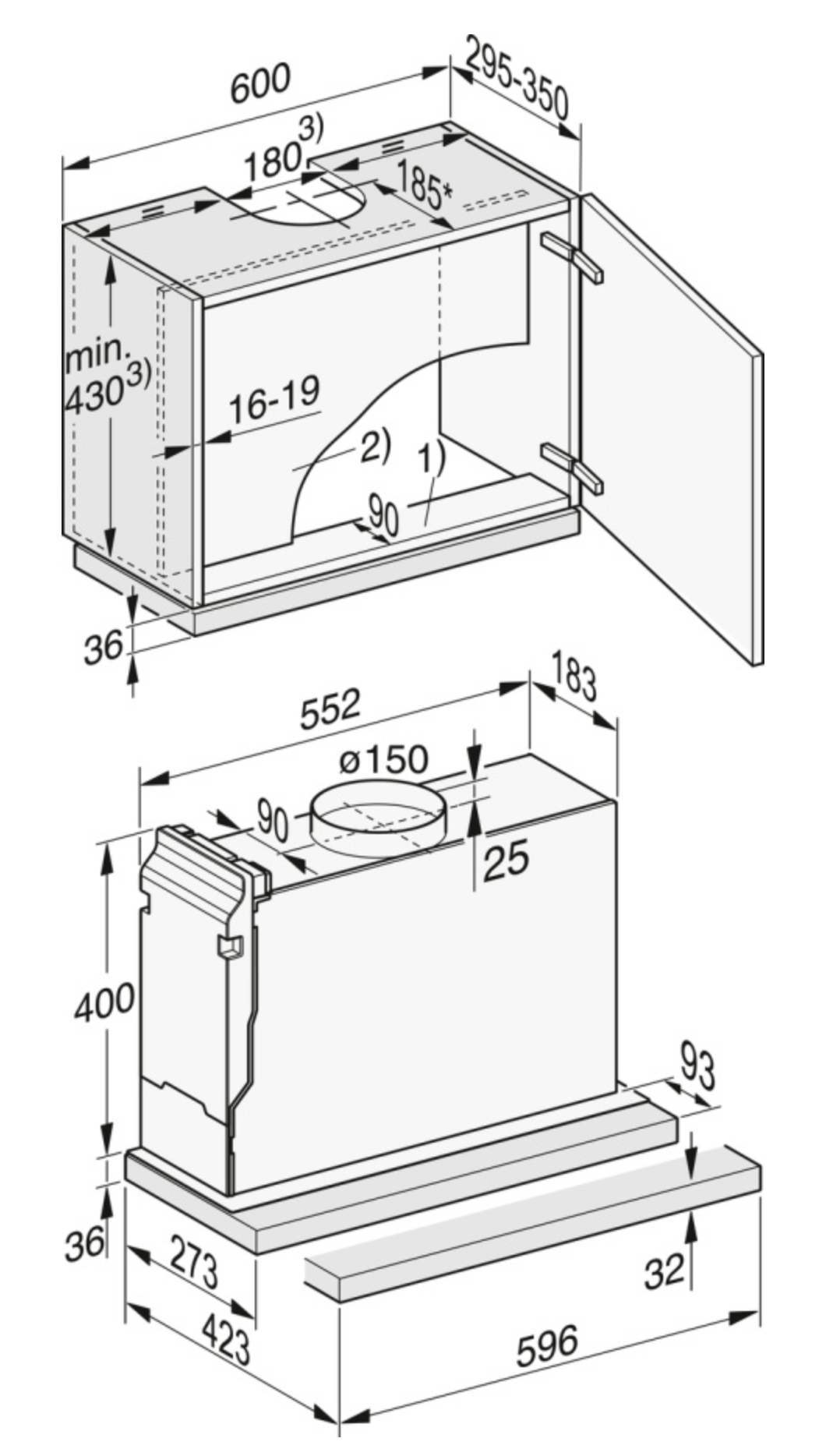 600

295-350

$180^{3)}$

185*

min. $430^{3)}$

16-19

2)

1)

90

36

552

183

ø150

90

25

400

93

36

273

32

423

596