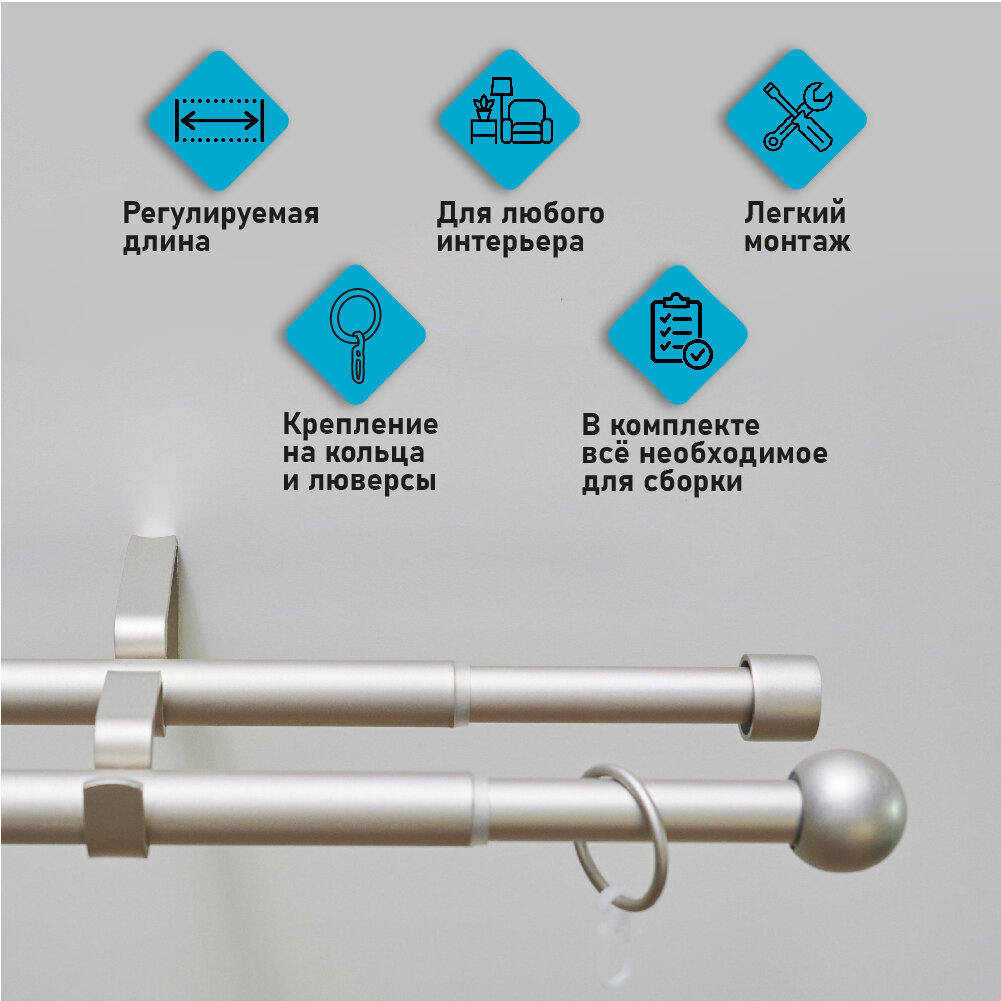 Регулируемая длина

Для любого интерьера

Легкий монтаж

Крепление на кольца и люверсы

В комплекте всё необходимое для сборки