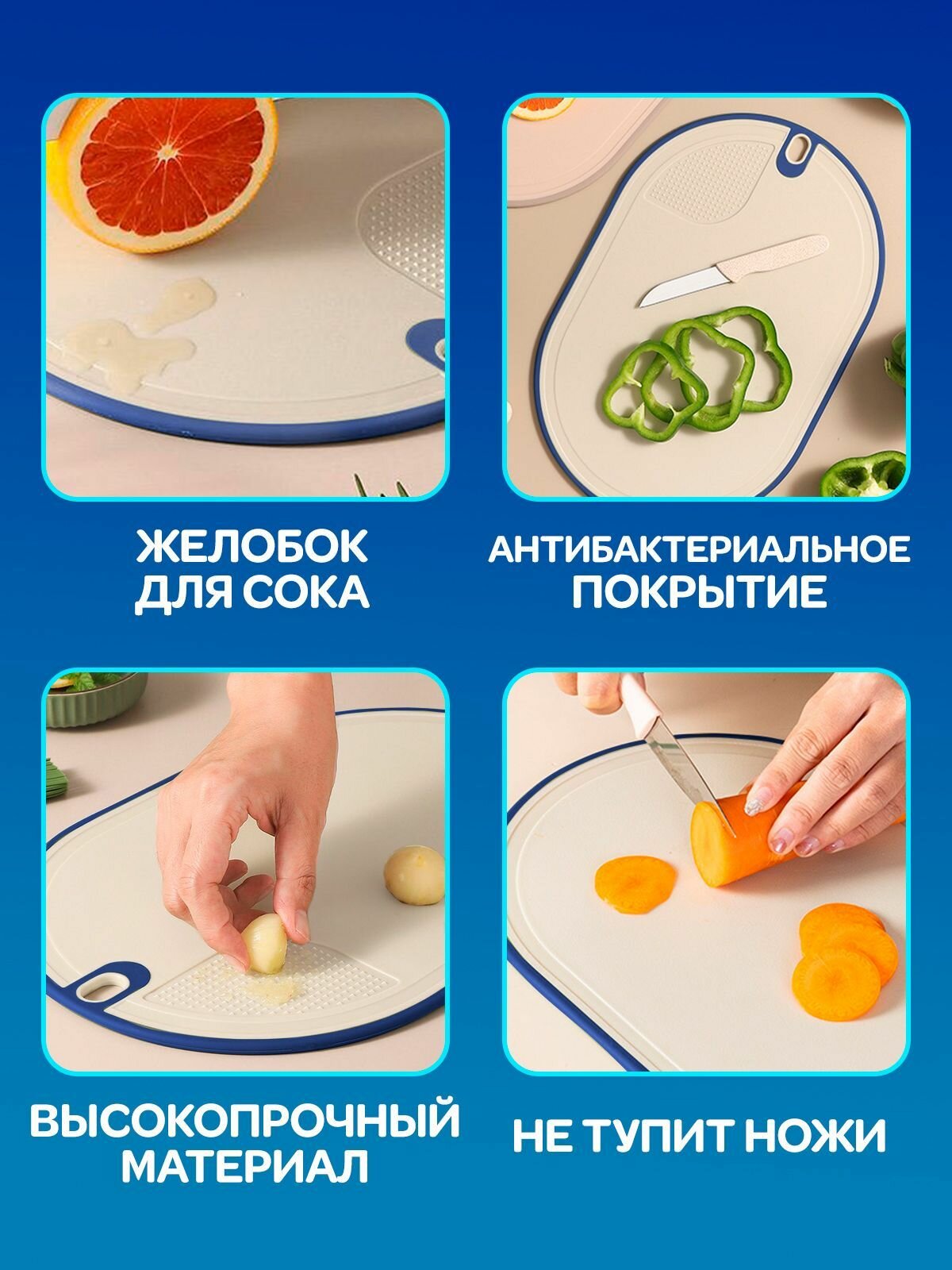 ЖЕЛОБОК ДЛЯ СОКА

АНТИБАКТЕРИАЛЬНОЕ ПОКРЫТИЕ

ВЫСОКОПРОЧНЫЙ МАТЕРИАЛ

НЕ ТУПИТ НОЖИ