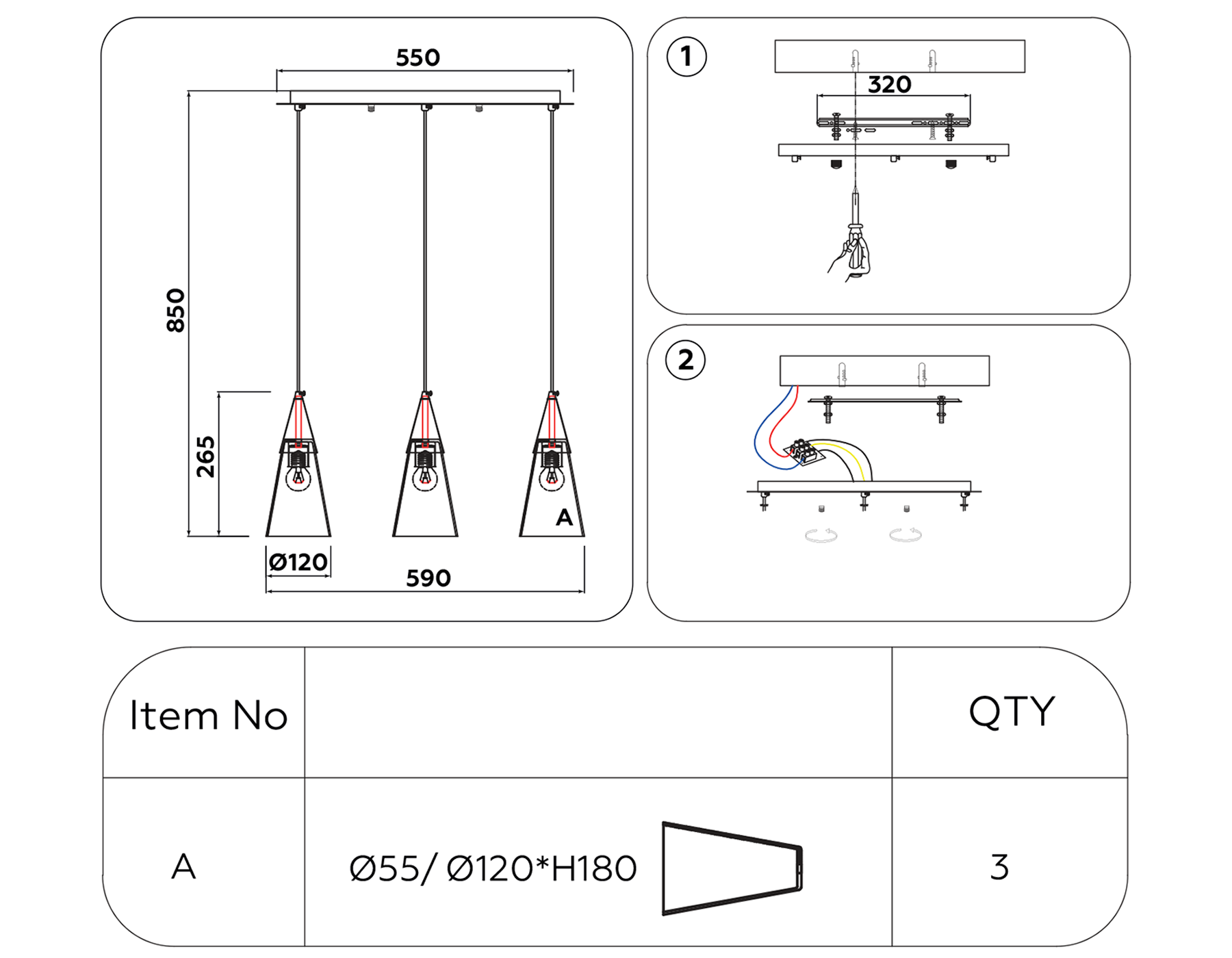 550

850

265

A

Ø120

590

1

320

2

| Item No | | QTY |
|---|---|---|
| A | Ø55/ Ø120*H180 | 3 |