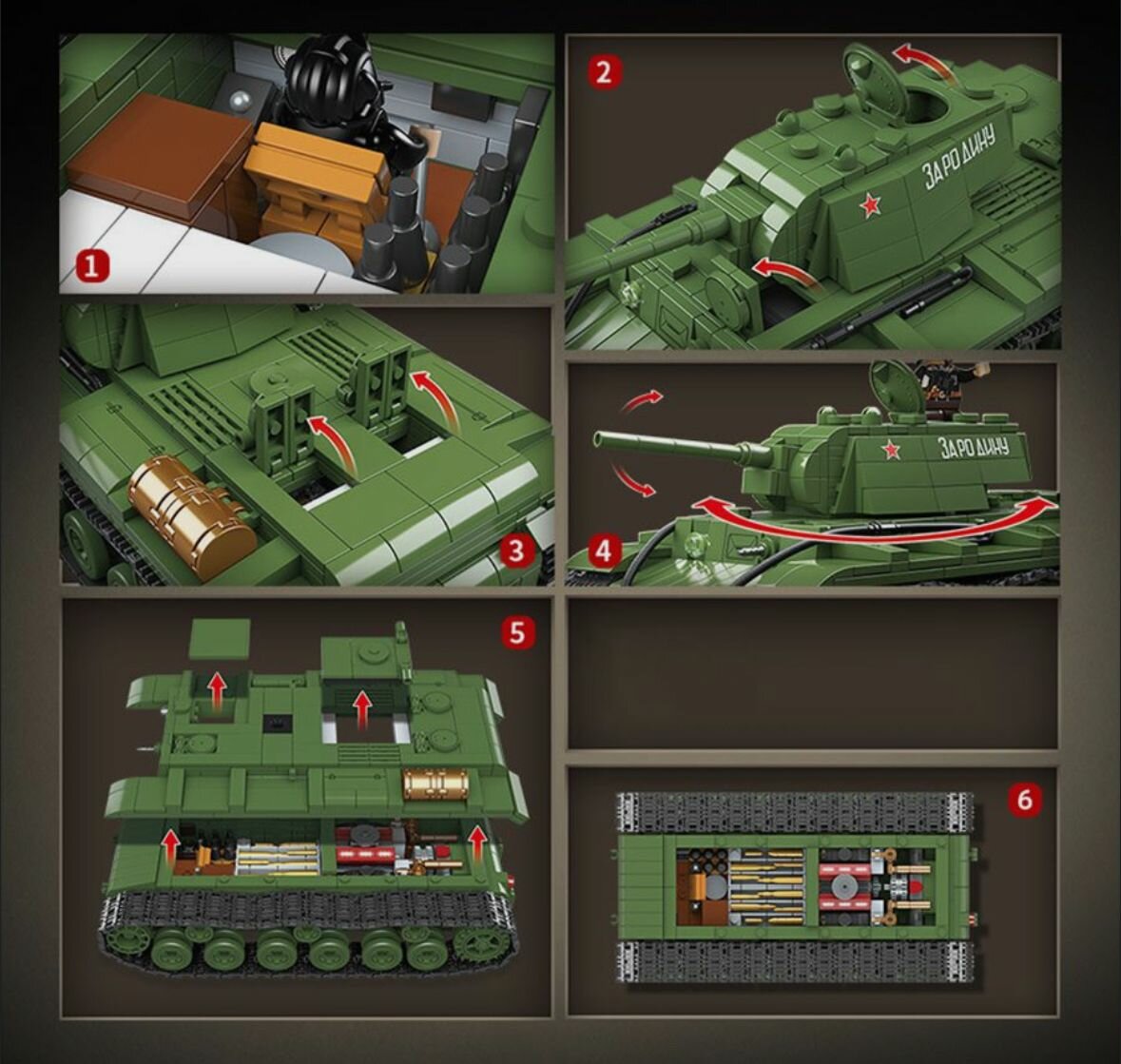 1

2

ЗА РОДИНУ

3

4

ЗА РОДИНУ

5

6