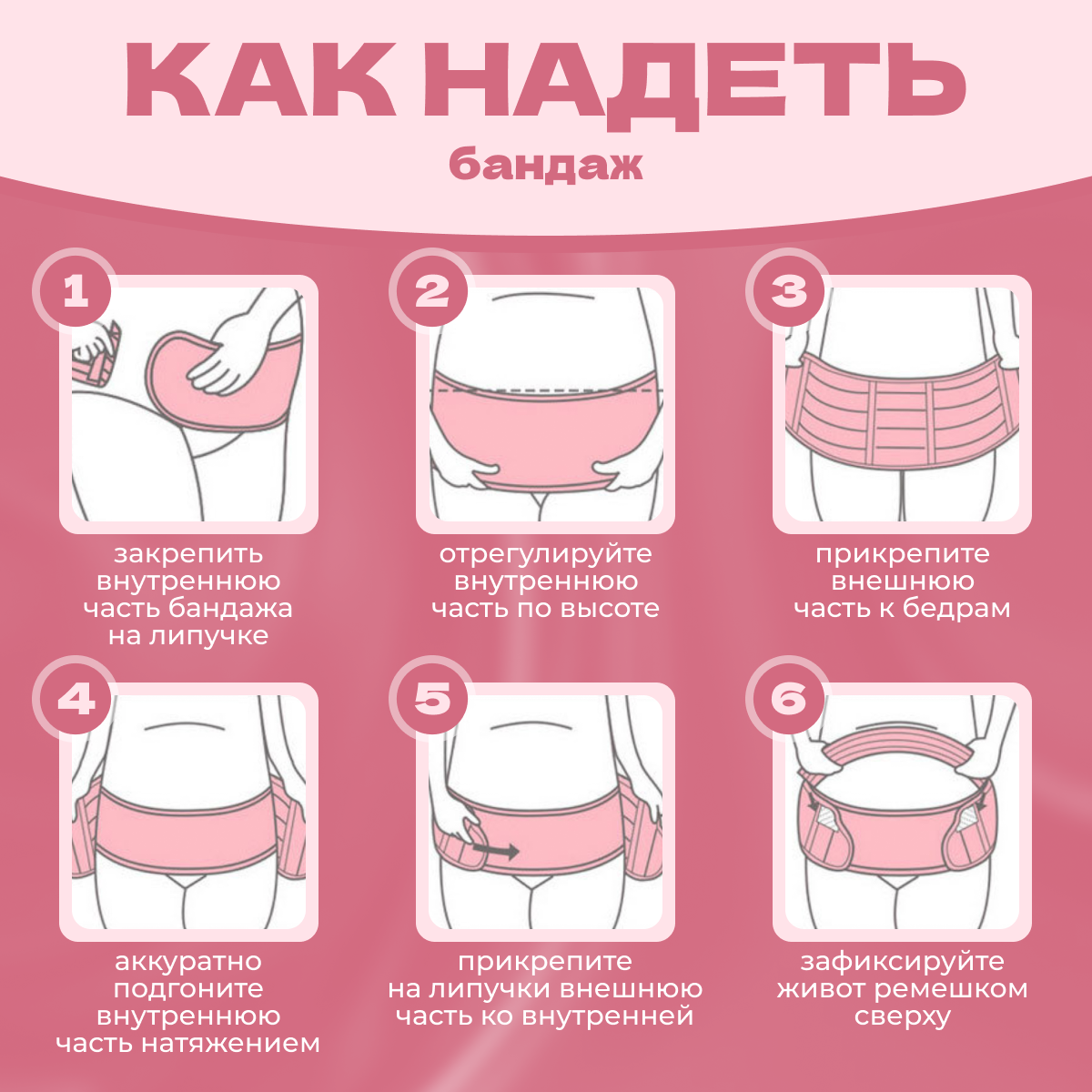 КАК НАДЕТЬ
бандаж

1
закрепить внутреннюю часть бандажа на липучке

2
отрегулируйте внутреннюю часть по высоте

3
прикрепите внешнюю часть к бедрам

4
аккуратно подгоните внутреннюю часть натяжением

5
прикрепите на липучки внешнюю часть ко внутренней

6
зафиксируйте живот ремешком сверху