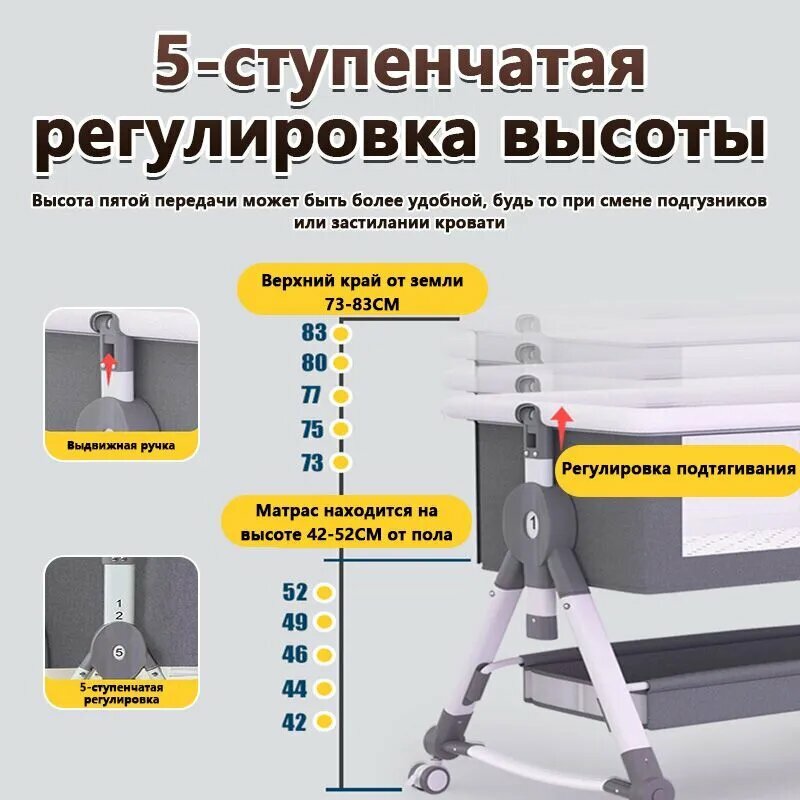 5-ступенчатая регулировка высоты

Высота пятой передачи может быть более удобной, будь то при смене подгузников или застилании кровати

Верхний край от земли 73-83CM

83
80
77
75
73

Выдвижная ручка

Регулировка подтягивания

Матрас находится на высоте 42-52CM от пола

1

52
49
46
44
42

1
2
5

5-ступенчатая регулировка