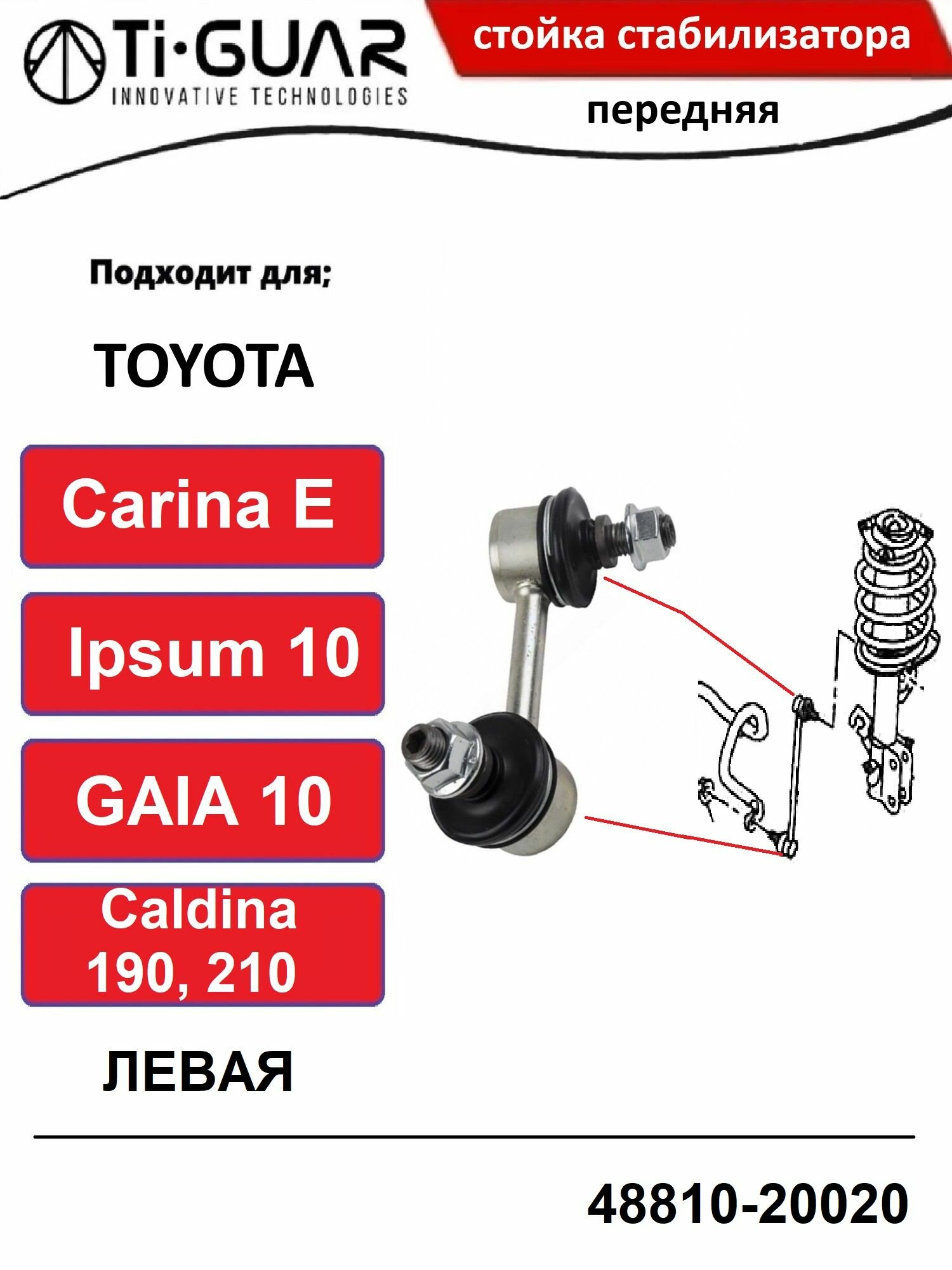 Ti·GUAR
INNOVATIVE TECHNOLOGIES

стойка стабилизатора

передняя

Подходит для;

TOYOTA

Carina E

Ipsum 10

GAIA 10

Caldina 190, 210

ЛЕВАЯ

48810-20020