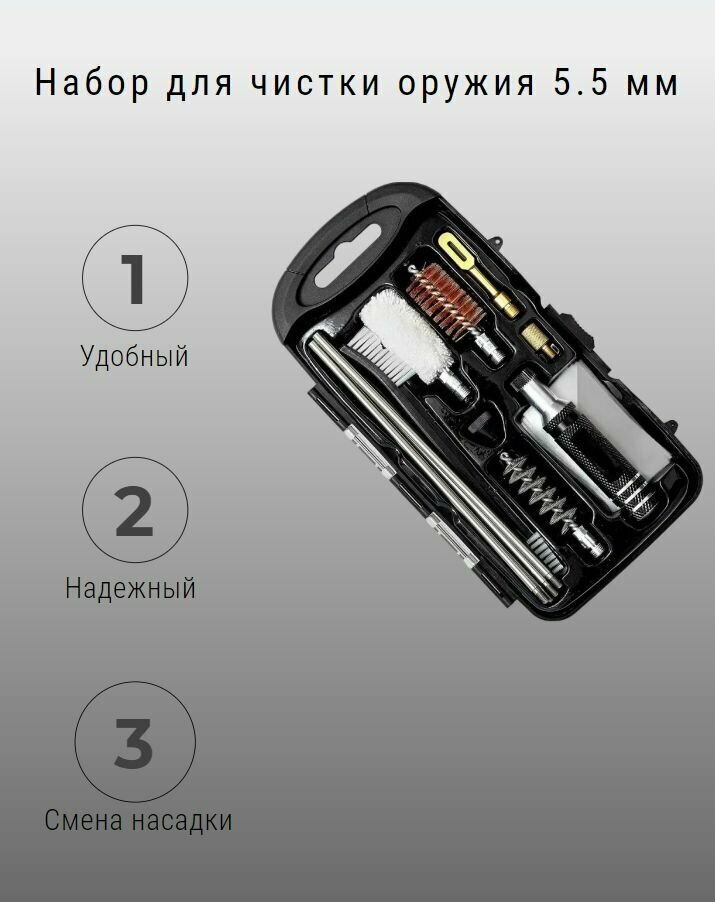 Набор для чистки оружия 5.5 мм

1

Удобный

2

Надежный

3

Смена насадки