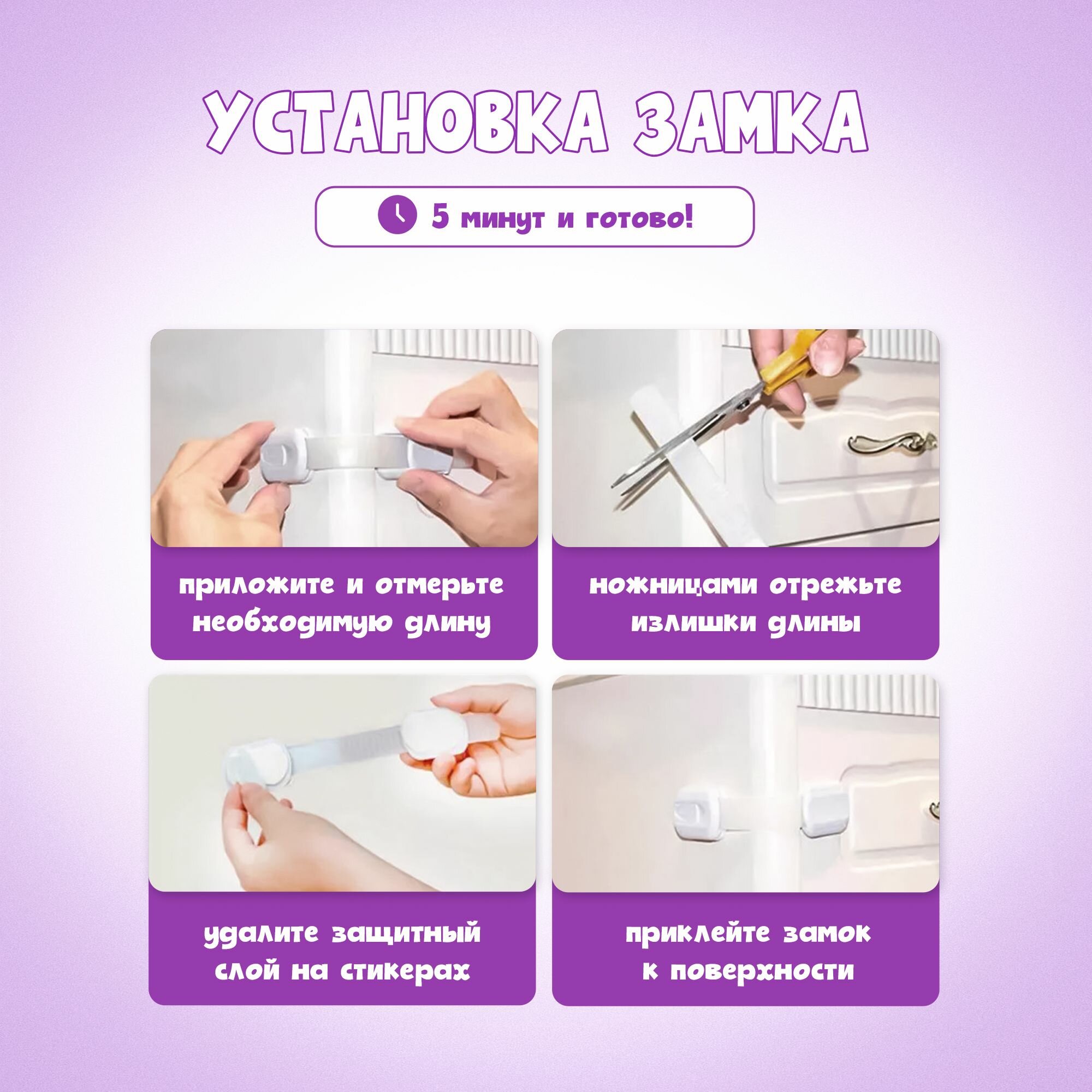 УСТАНОВКА ЗАМКА

5 минут и готово!

приложите и отмерьте необходимую длину

ножницами отрежьте излишки длины

удалите защитный слой на стикерах

приклейте замок к поверхности