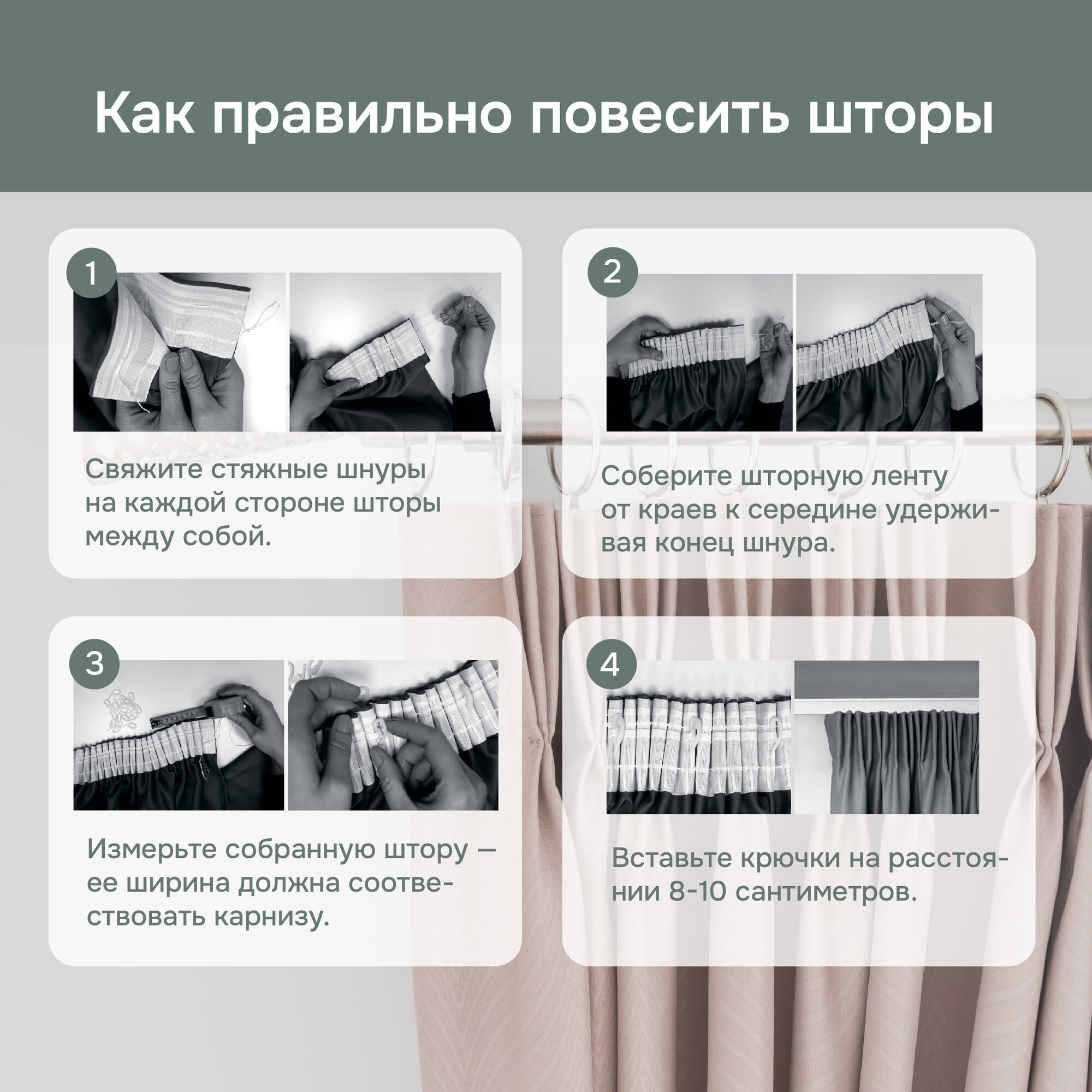 Как правильно повесить шторы

1

Свяжите стяжные шнуры на каждой стороне шторы между собой.

2

Соберите шторную ленту от краев к середине удерживая конец шнура.

3

Измерьте собранную штору — ее ширина должна соответствовать карнизу.

4

Вставьте крючки на расстоянии 8-10 сантиметров.