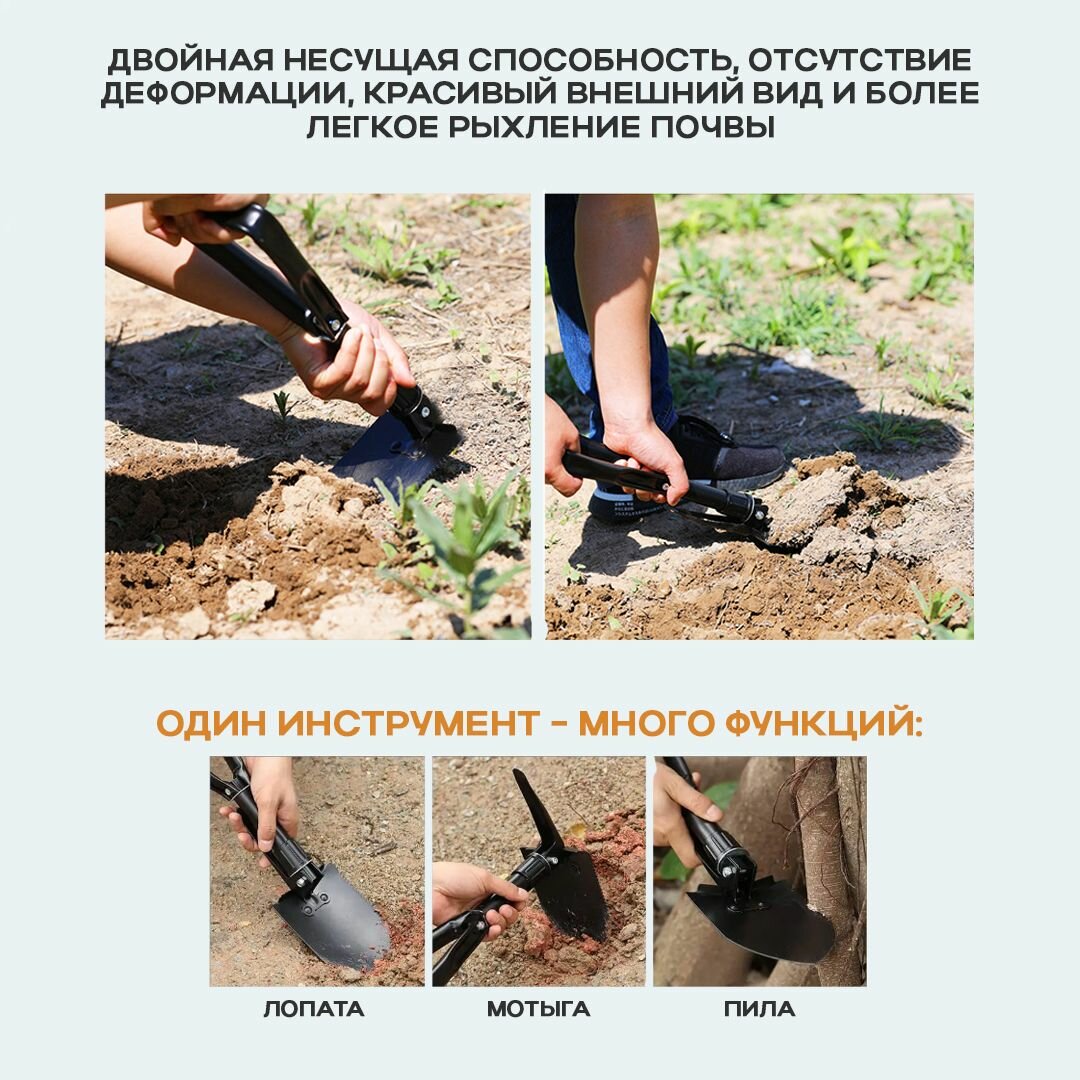 ДВОЙНАЯ НЕСУЩАЯ СПОСОБНОСТЬ, ОТСУТСТВИЕ ДЕФОРМАЦИИ, КРАСИВЫЙ ВНЕШНИЙ ВИД И БОЛЕЕ ЛЕГКОЕ РЫХЛЕНИЕ ПОЧВЫ

ОДИН ИНСТРУМЕНТ - МНОГО ФУНКЦИЙ:

ЛОПАТА

МОТЫГА

ПИЛА