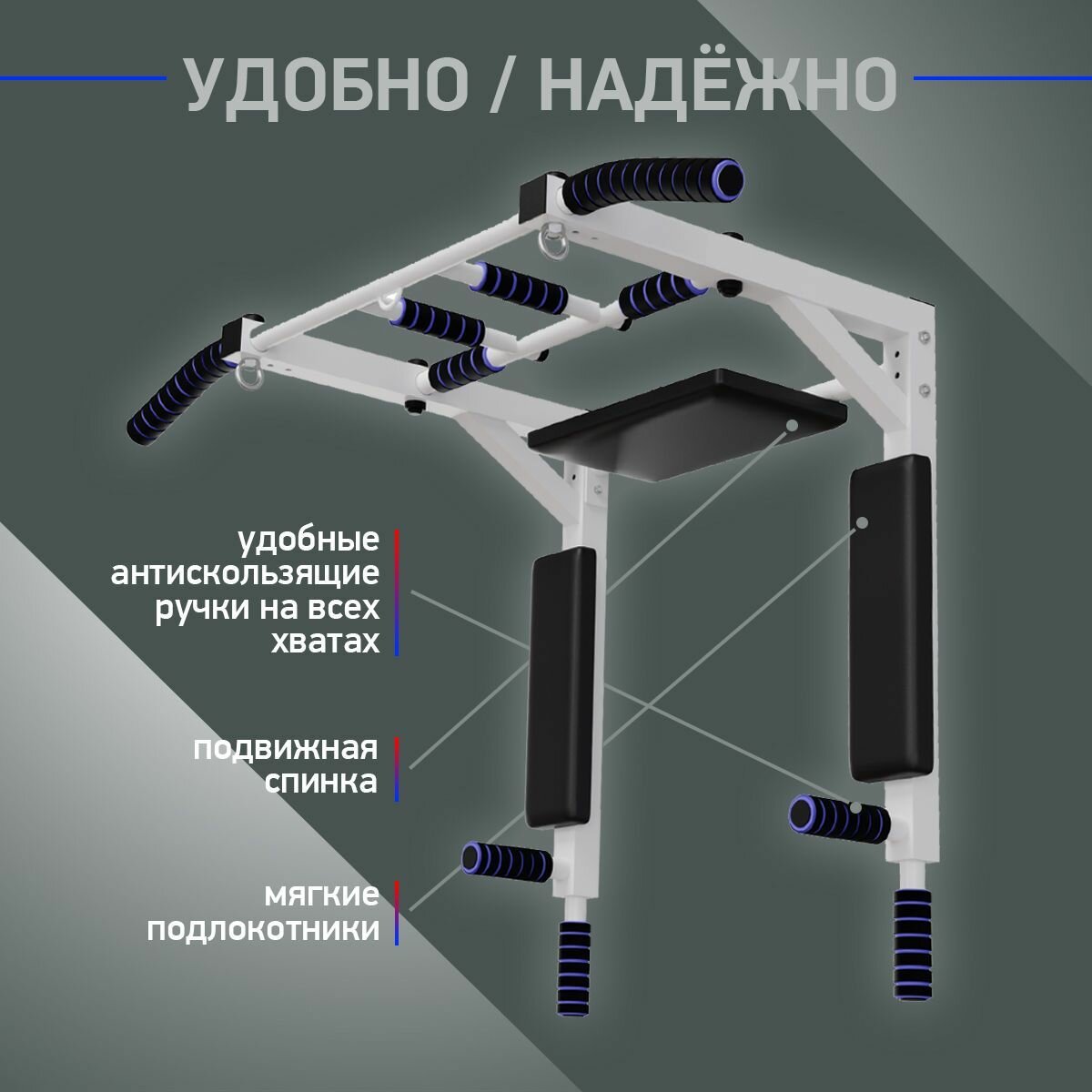 УДОБНО / НАДЁЖНО

удобные антискользящие ручки на всех хватах

подвижная спинка

мягкие подлокотники