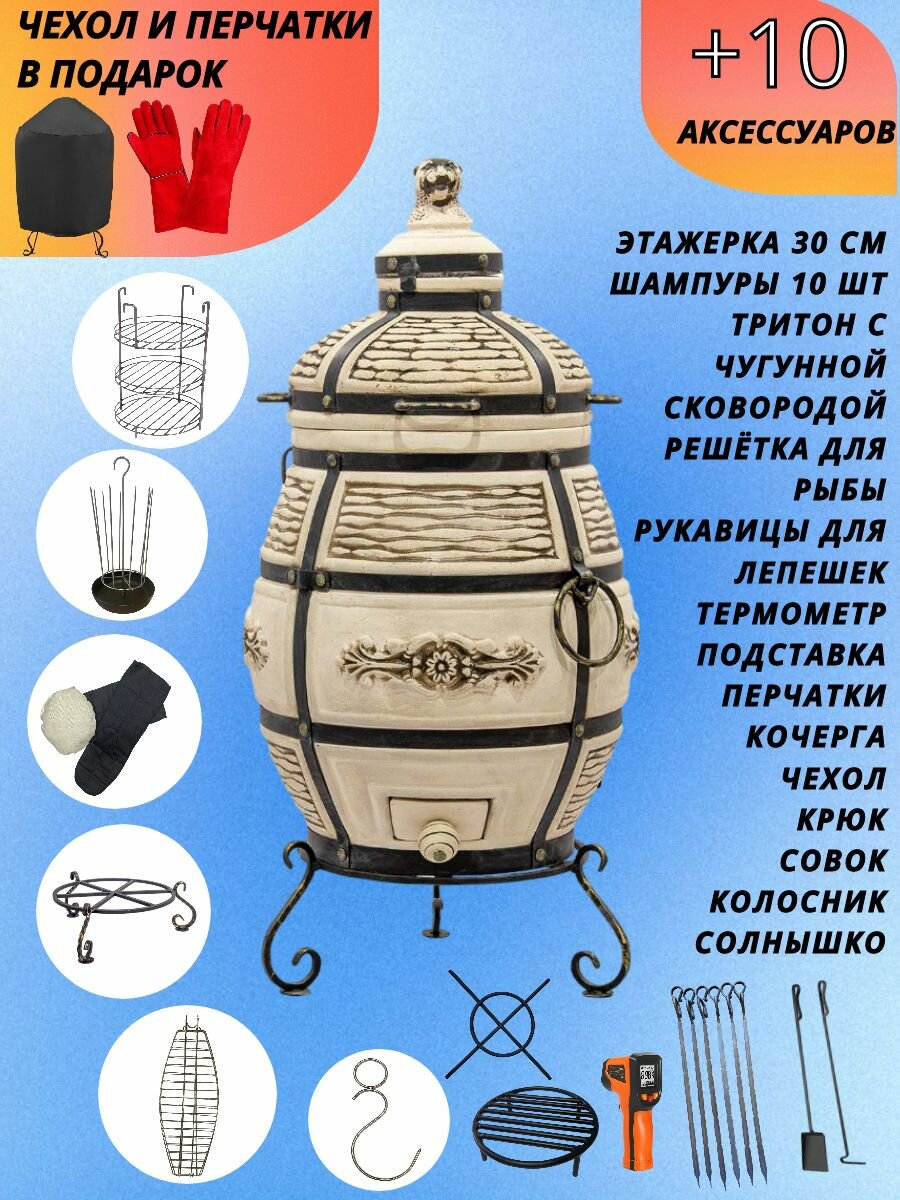 ЧЕХОЛ И ПЕРЧАТКИ В ПОДАРОК

+10 АКСЕССУАРОВ

ЭТАЖЕРКА 30 СМ
ШАМПУРЫ 10 ШТ
ТРИТОН С ЧУГУННОЙ СКОВОРОДОЙ
РЕШЁТКА ДЛЯ РЫБЫ
РУКАВИЦЫ ДЛЯ ЛЕПЕШЕК
ТЕРМОМЕТР
ПОДСТАВКА
ПЕРЧАТКИ
КОЧЕРГА
ЧЕХОЛ
КРЮК
СОВОК
КОЛОСНИК
СОЛНЫШКО