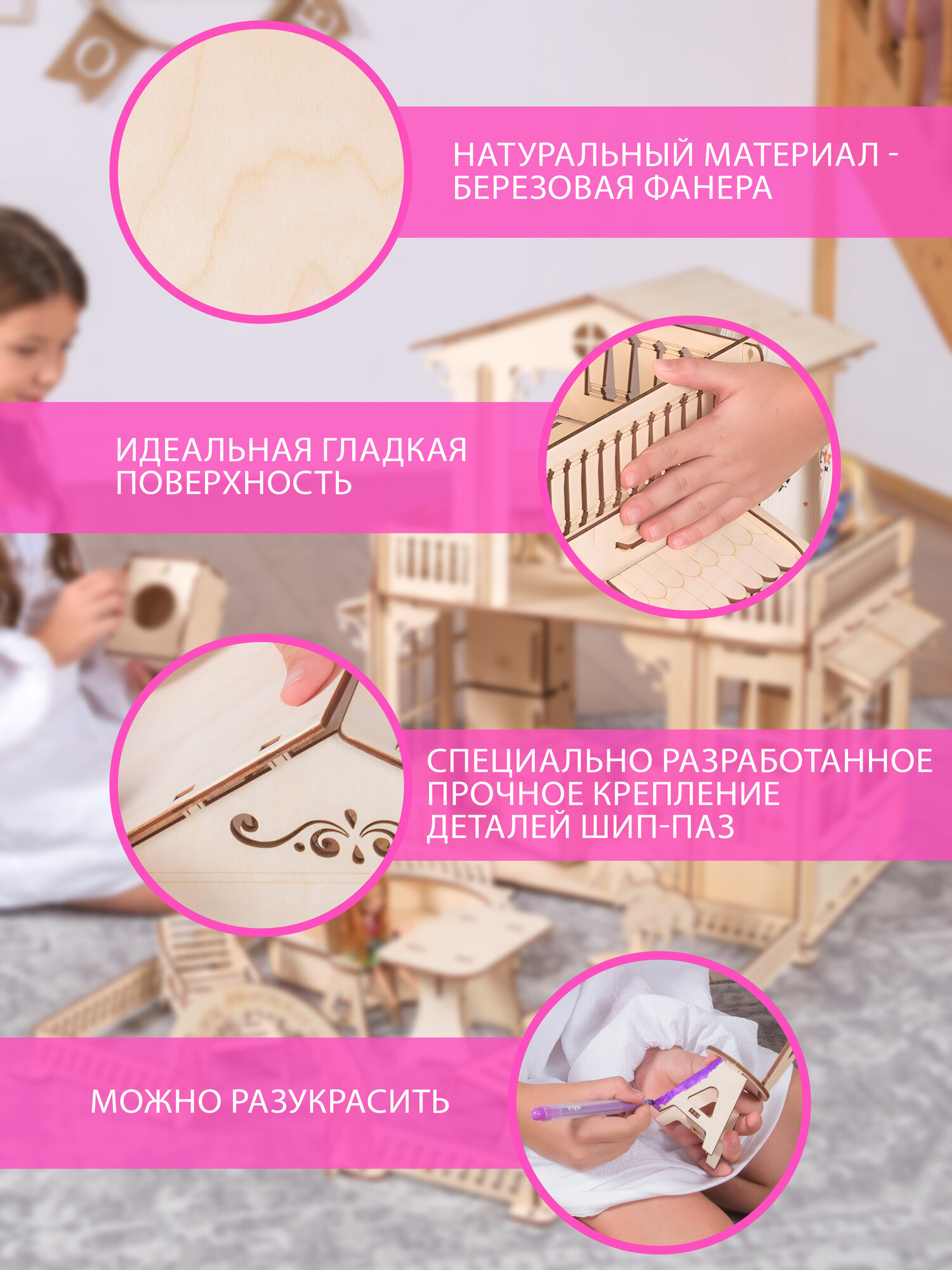 НАТУРАЛЬНЫЙ МАТЕРИАЛ - БЕРЕЗОВАЯ ФАНЕРА

ИДЕАЛЬНАЯ ГЛАДКАЯ ПОВЕРХНОСТЬ

СПЕЦИАЛЬНО РАЗРАБОТАННОЕ ПРОЧНОЕ КРЕПЛЕНИЕ ДЕТАЛЕЙ ШИП-ПАЗ

МОЖНО РАЗУКРАСИТЬ