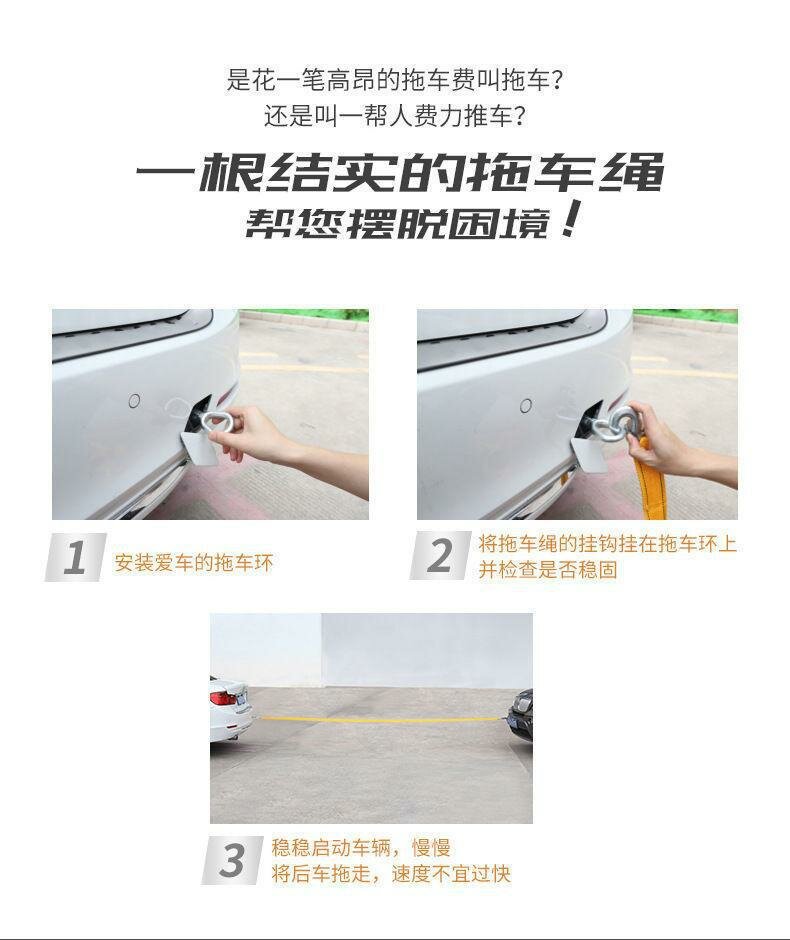 是花一笔高昂的拖车费叫拖车？
还是叫一帮人费力推车？

一根结实的拖车绳
帮您摆脱困境！

1 安装爱车的拖车环

2 将拖车绳的挂钩挂在拖车环上并检查是否稳固

3 稳稳启动车辆，慢慢将后车拖走，速度不宜过快