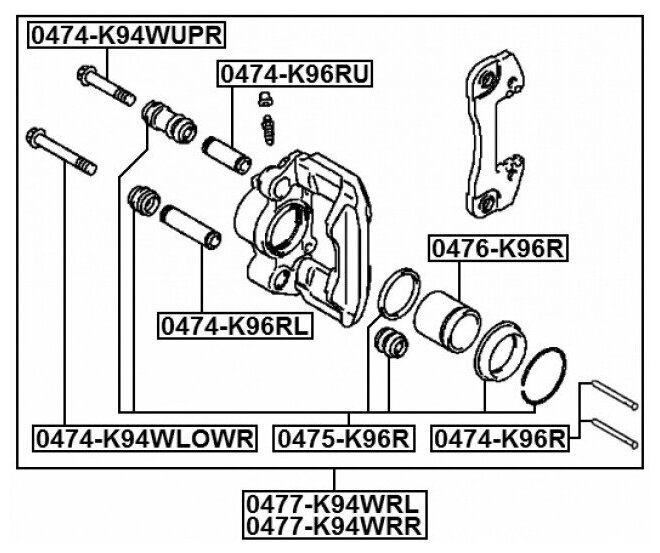 0474-K94WUPR
0474-K96RU
0476-K96R
0474-K96RL
0474-K94WLOWR
0475-K96R
0474-K96R
0477-K94WRL
0477-K94WRR