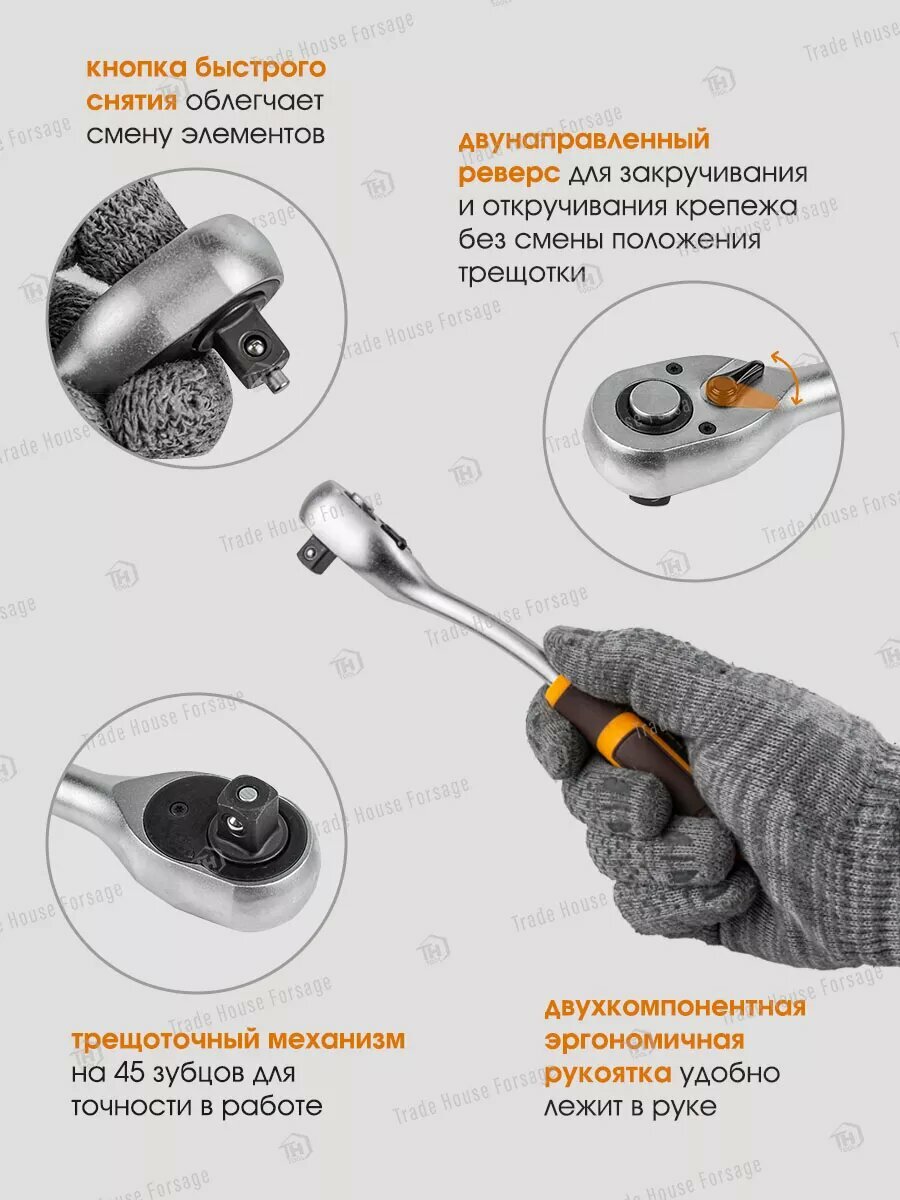 кнопка быстрого снятия облегчает смену элементов

двунаправленный реверс для закручивания и откручивания крепежа без смены положения трещотки

трещоточный механизм на 45 зубцов для точности в работе

двухкомпонентная эргономичная рукоятка удобно лежит в руке

Trade House Forsage