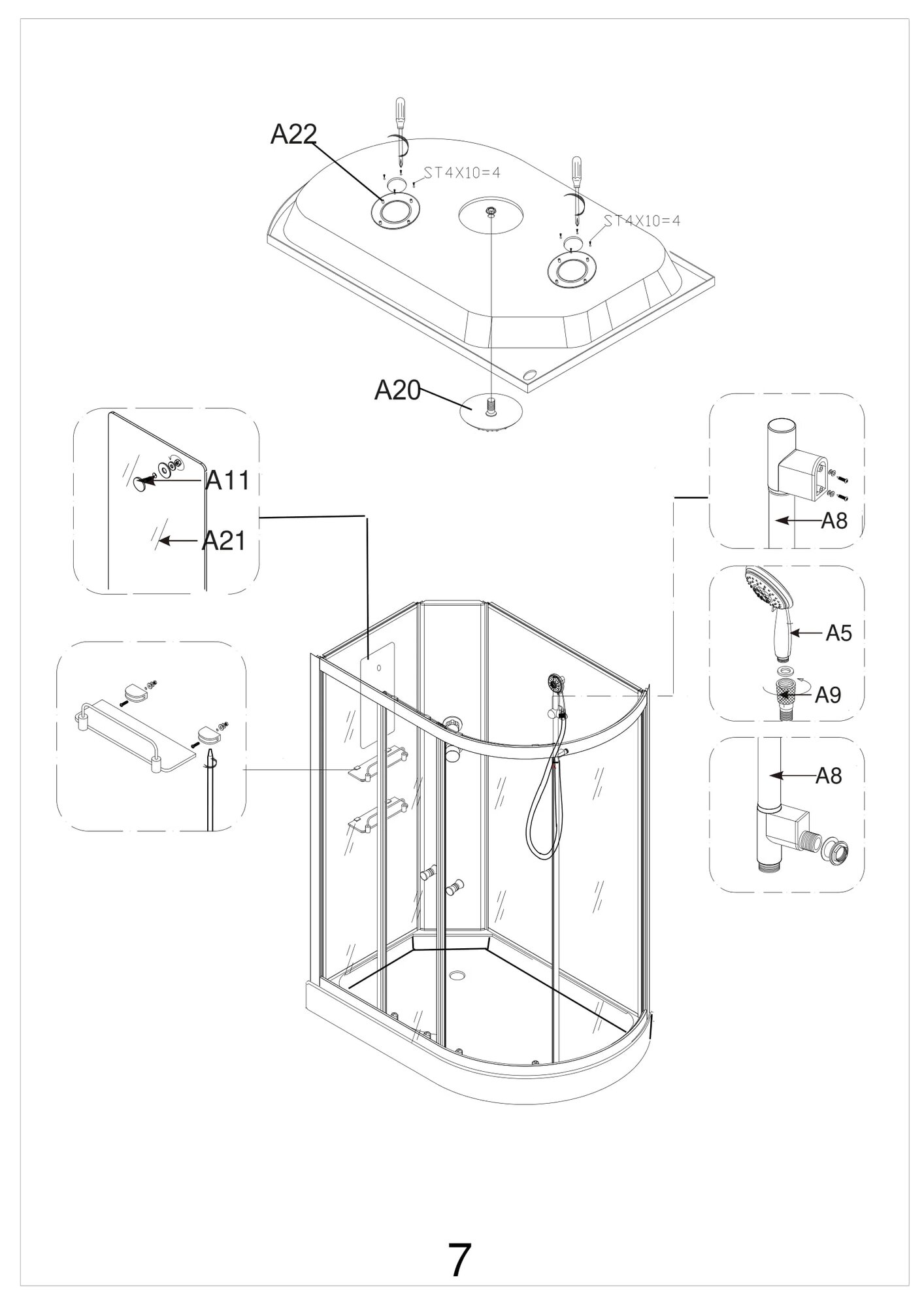 A22

ST4X10=4

ST4X10=4

A20

A11

A21

A8

A5

A9

A8

7