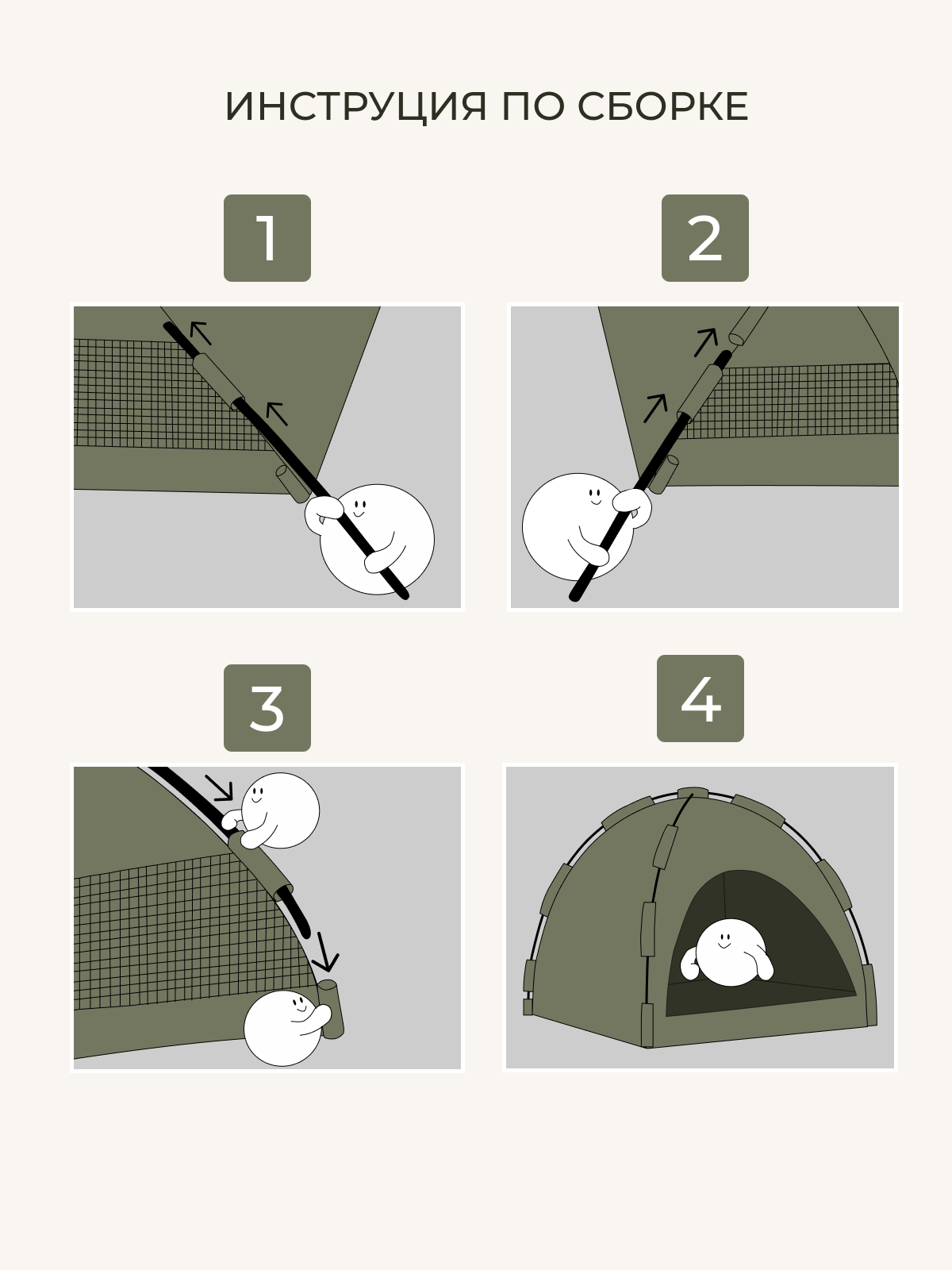 ИНСТРУЦИЯ ПО СБОРКЕ

1

2

3

4