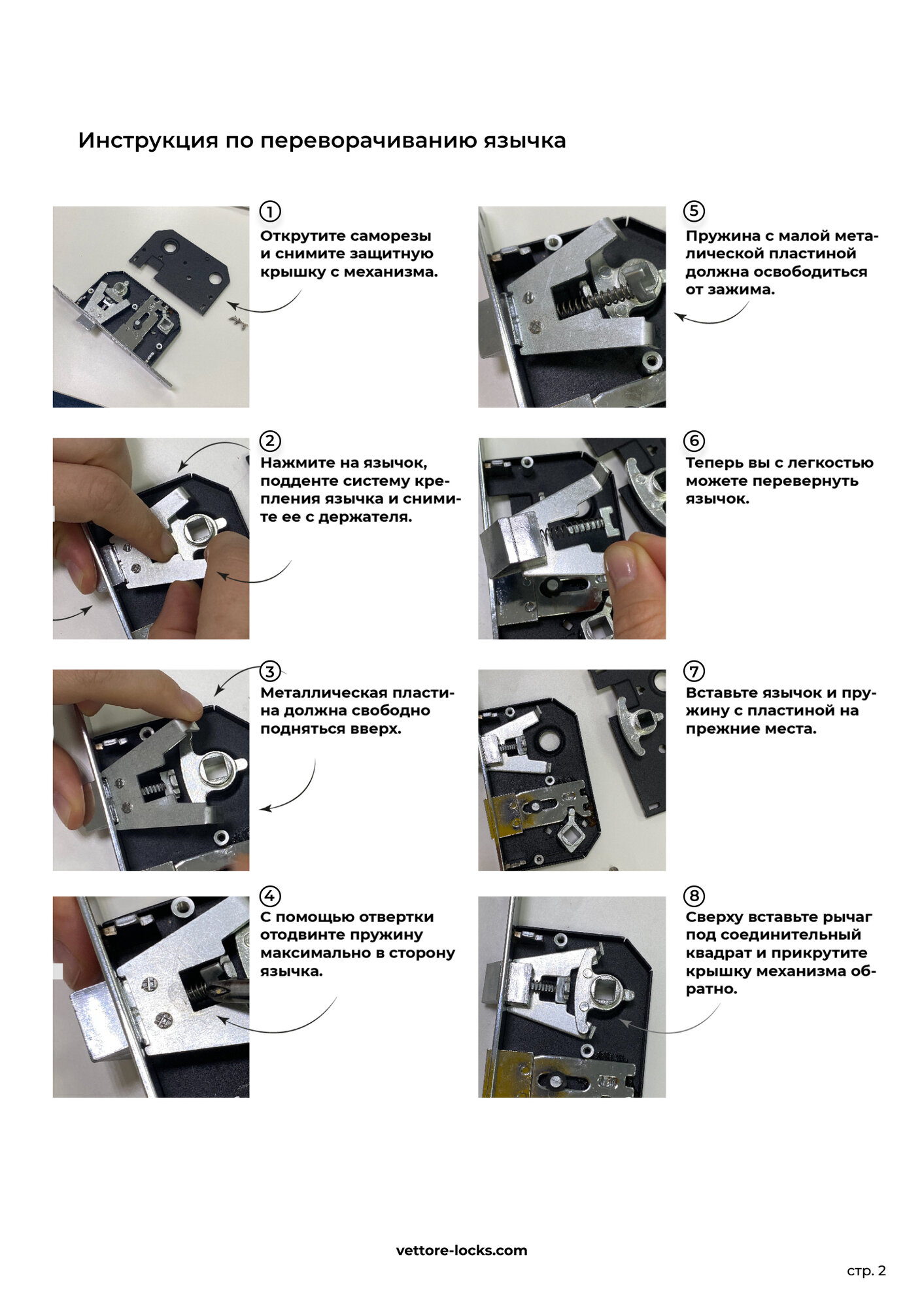 Инструкция по переворачиванию язычка

1
Открутите саморезы и снимите защитную крышку с механизма.

2
Нажмите на язычок, подденте систему крепления язычка и снимите ее с держателя.

3
Металлическая пластина должна свободно подняться вверх.

4
С помощью отвертки отодвинте пружину максимально в сторону язычка.

5
Пружина с малой металической пластиной должна освободиться от зажима.

6
Теперь вы с легкостью можете перевернуть язычок.

7
Вставьте язычок и пружину с пластиной на прежние места.

8
Сверху вставьте рычаг под соединительный квадрат и прикрутите крышку механизма обратно.

vettore-locks.com

стр. 2