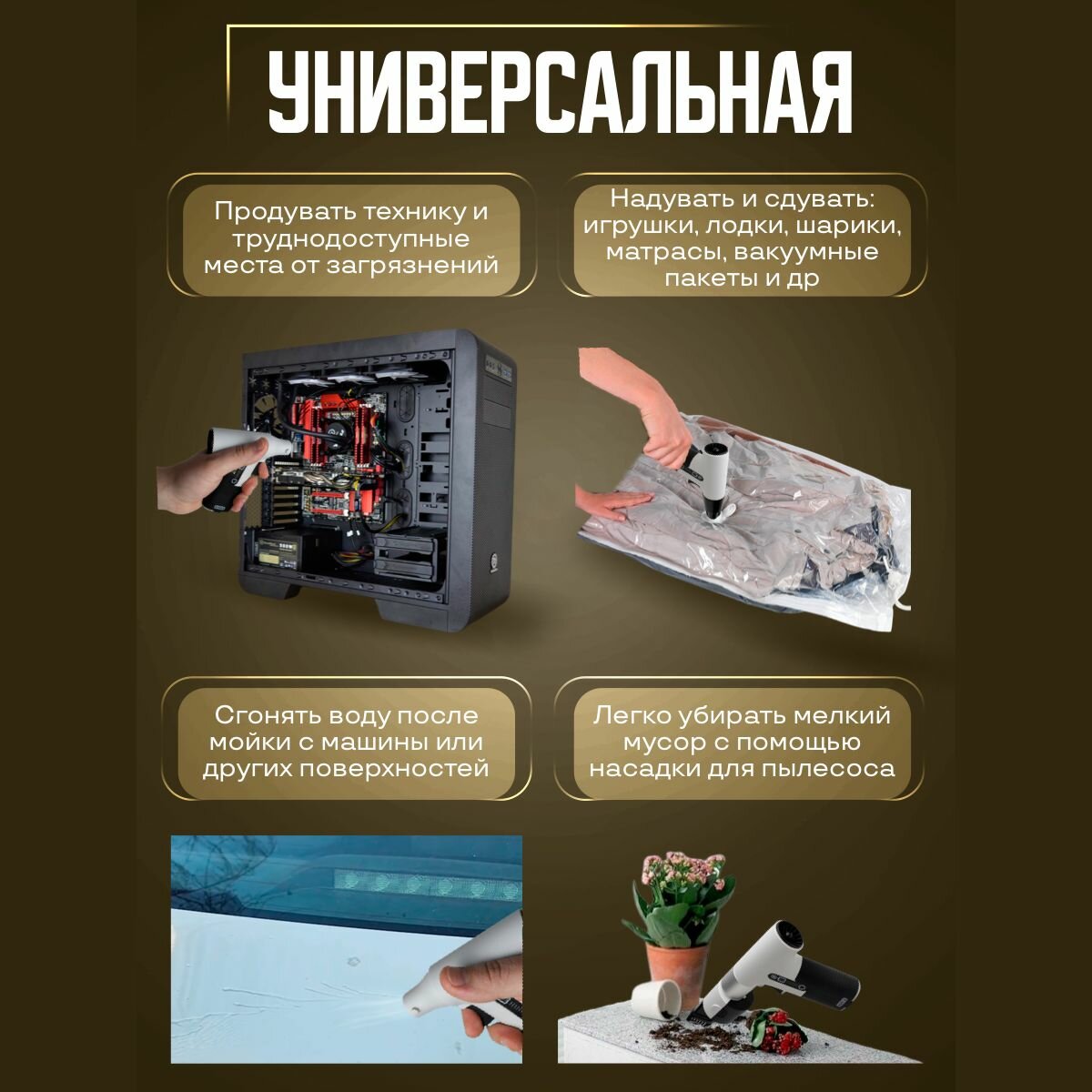 УНИВЕРСАЛЬНАЯ

Продувать технику и труднодоступные места от загрязнений

Надувать и сдувать: игрушки, лодки, шарики, матрасы, вакуумные пакеты и др

Сгонять воду после мойки с машины или других поверхностей

Легко убирать мелкий мусор с помощью насадки для пылесоса