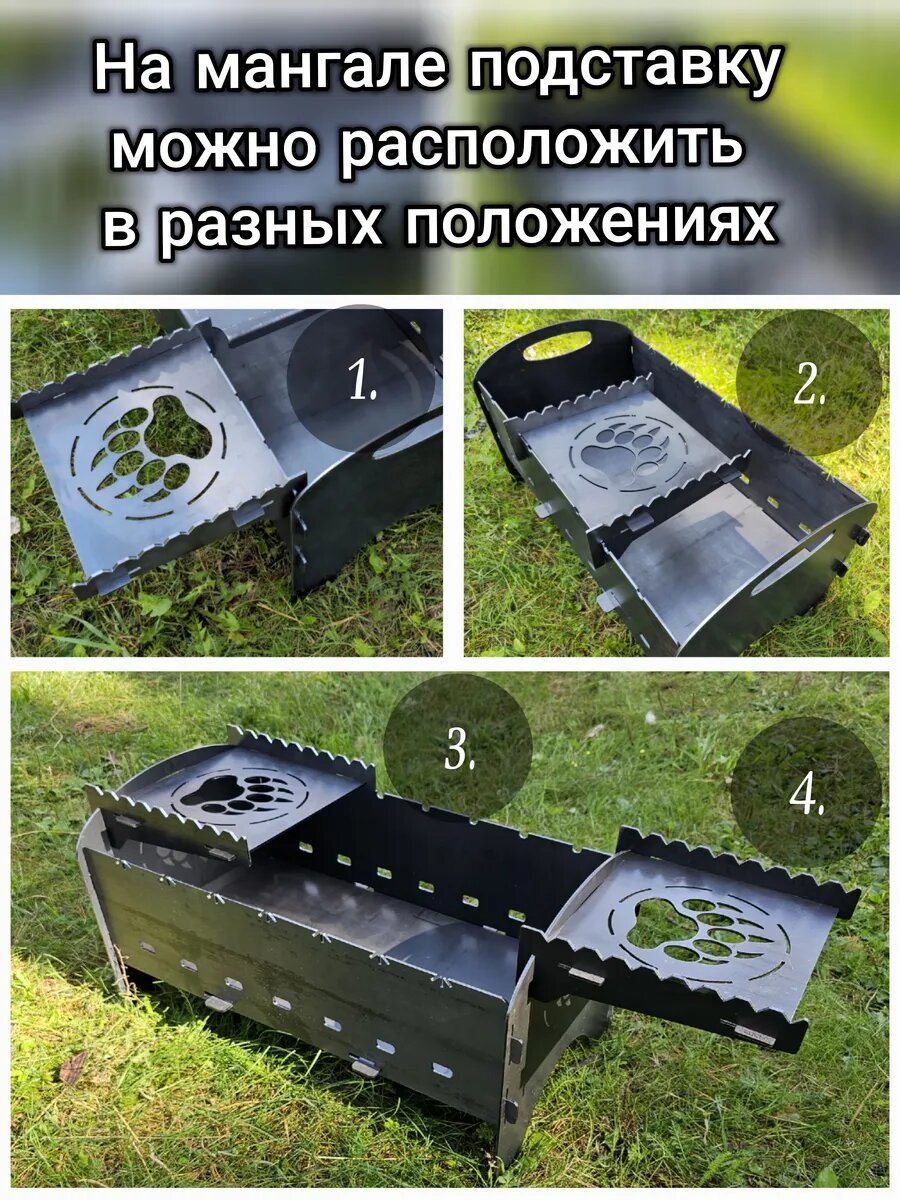 На мангале подставку можно расположить в разных положениях

1.

2.

3.

4.