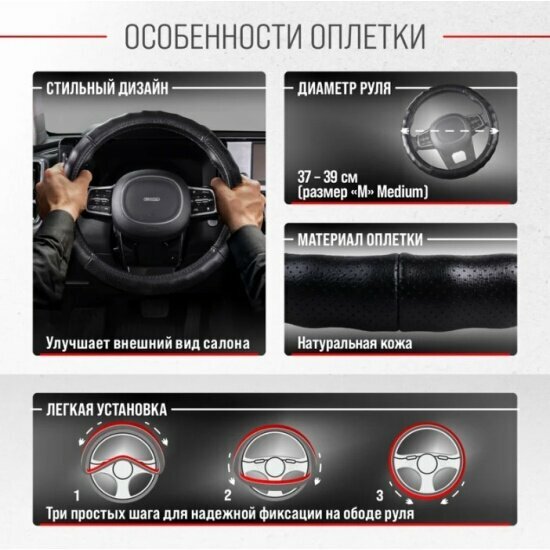 ОСОБЕННОСТИ ОПЛЕТКИ

СТИЛЬНЫЙ ДИЗАЙН

Улучшает внешний вид салона

ДИАМЕТР РУЛЯ

37 – 39 см
(размер «M» Medium)

МАТЕРИАЛ ОПЛЕТКИ

Натуральная кожа

ЛЕГКАЯ УСТАНОВКА

1

2

3

Три простых шага для надежной фиксации на ободе руля