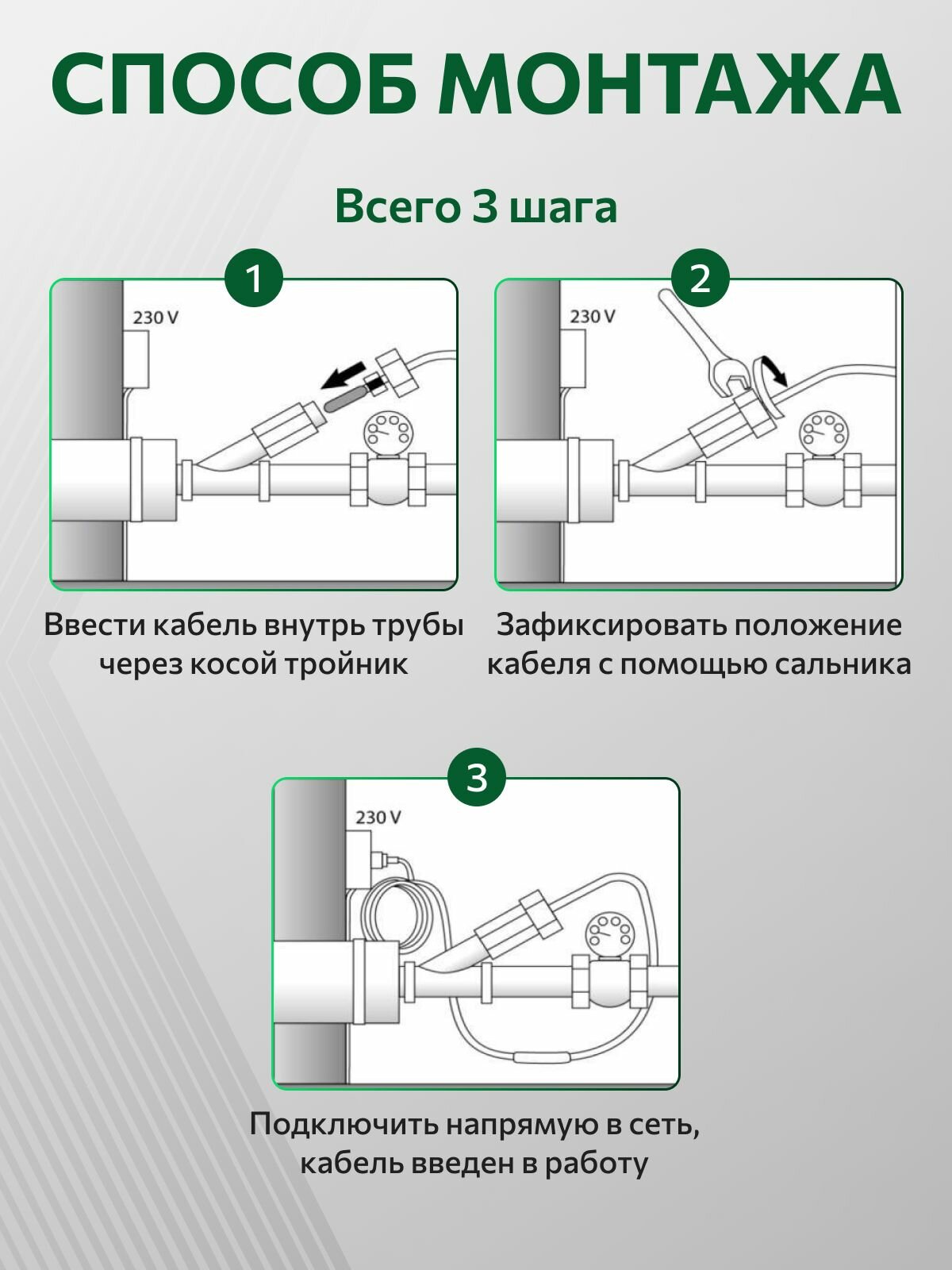 СПОСОБ МОНТАЖА

Всего 3 шага

1

230 V

Ввести кабель внутрь трубы через косой тройник

2

230 V

Зафиксировать положение кабеля с помощью сальника

3

230 V

Подключить напрямую в сеть, кабель введен в работу