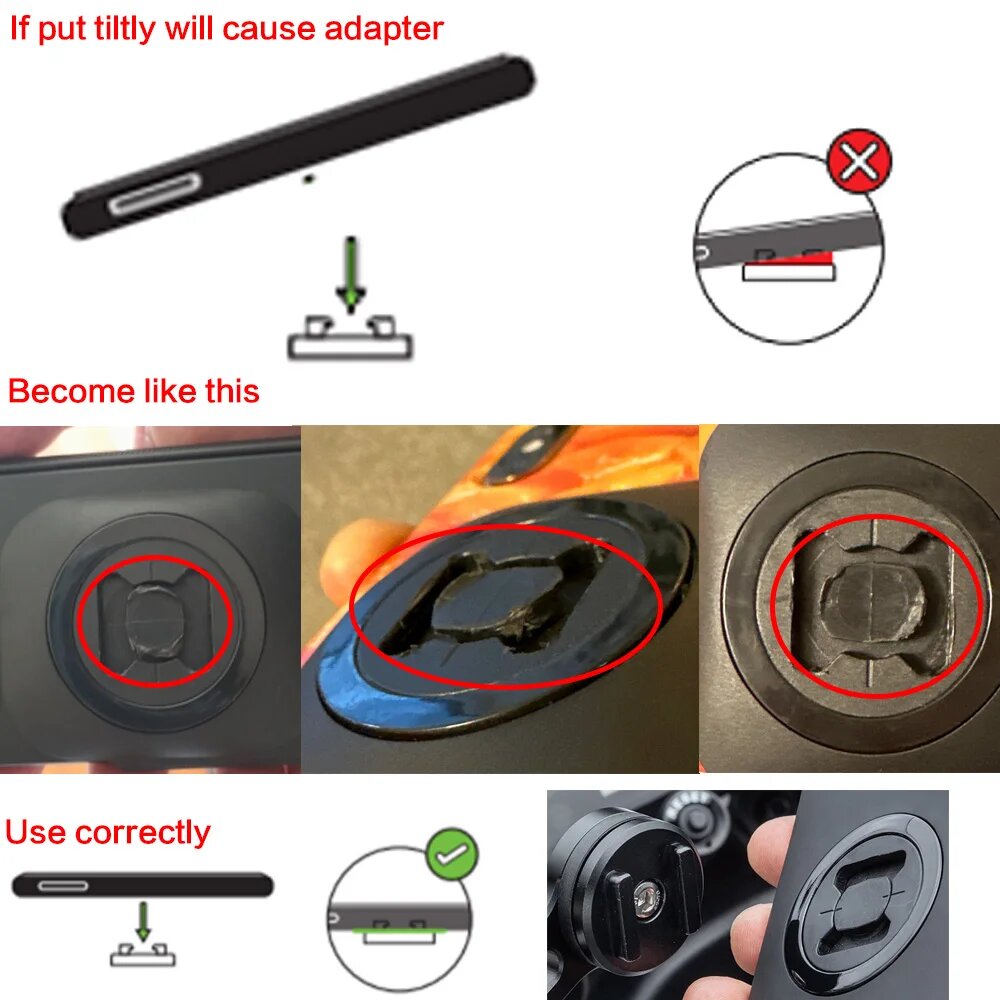 If put tiltly will cause adapter

Become like this

Use correctly