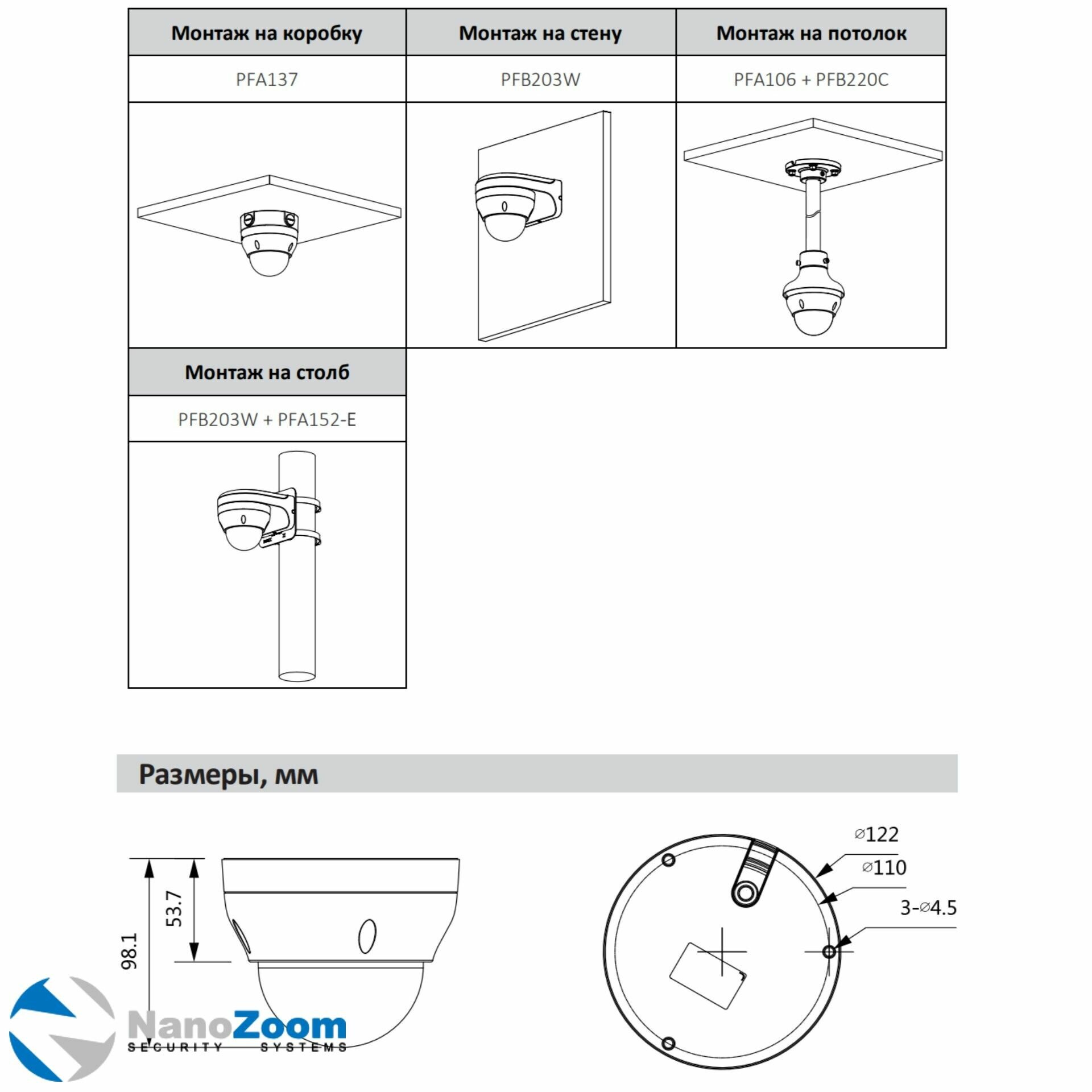 | Монтаж на коробку | Монтаж на стену | Монтаж на потолок |
|---|---|---|
| PFA137 | PFB203W | PFA106 + PFB220C |

| Монтаж на столб |
|---|
| PFB203W + PFA152-E |

Размеры, мм

98.1

53.7

⌀122

⌀110

3-⌀4.5

NanoZoom
SECURITY SYSTEMS