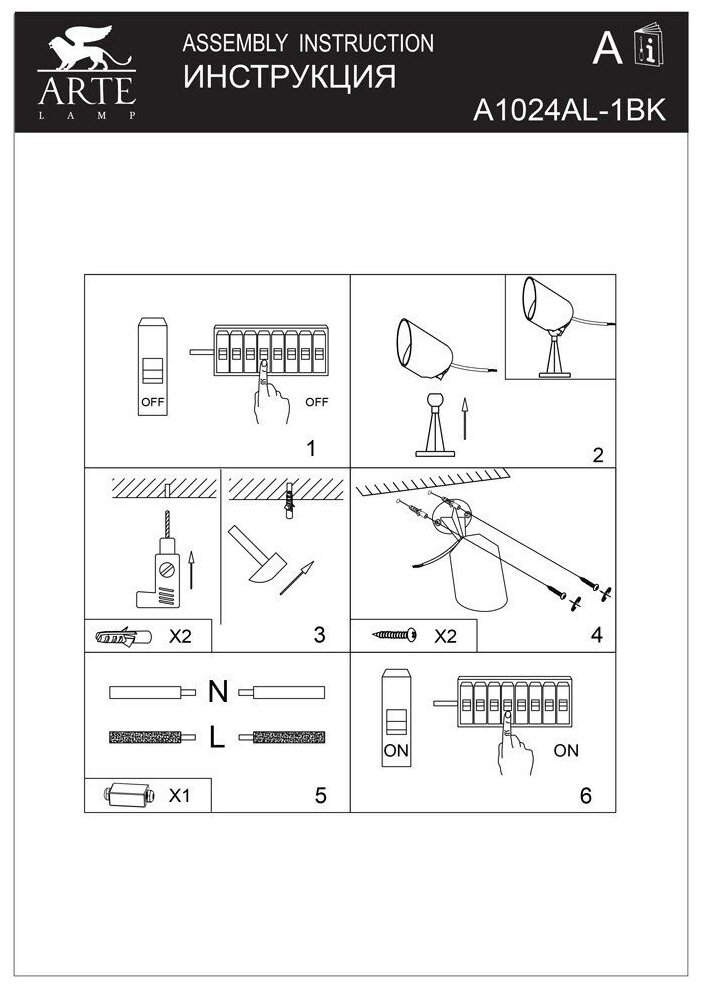 ARTE
LAMP

ASSEMBLY INSTRUCTION
ИНСТРУКЦИЯ

A

A1024AL-1BK

OFF
OFF
1

2

X2
3

X2
4

N
L
X1
5

ON
ON
6