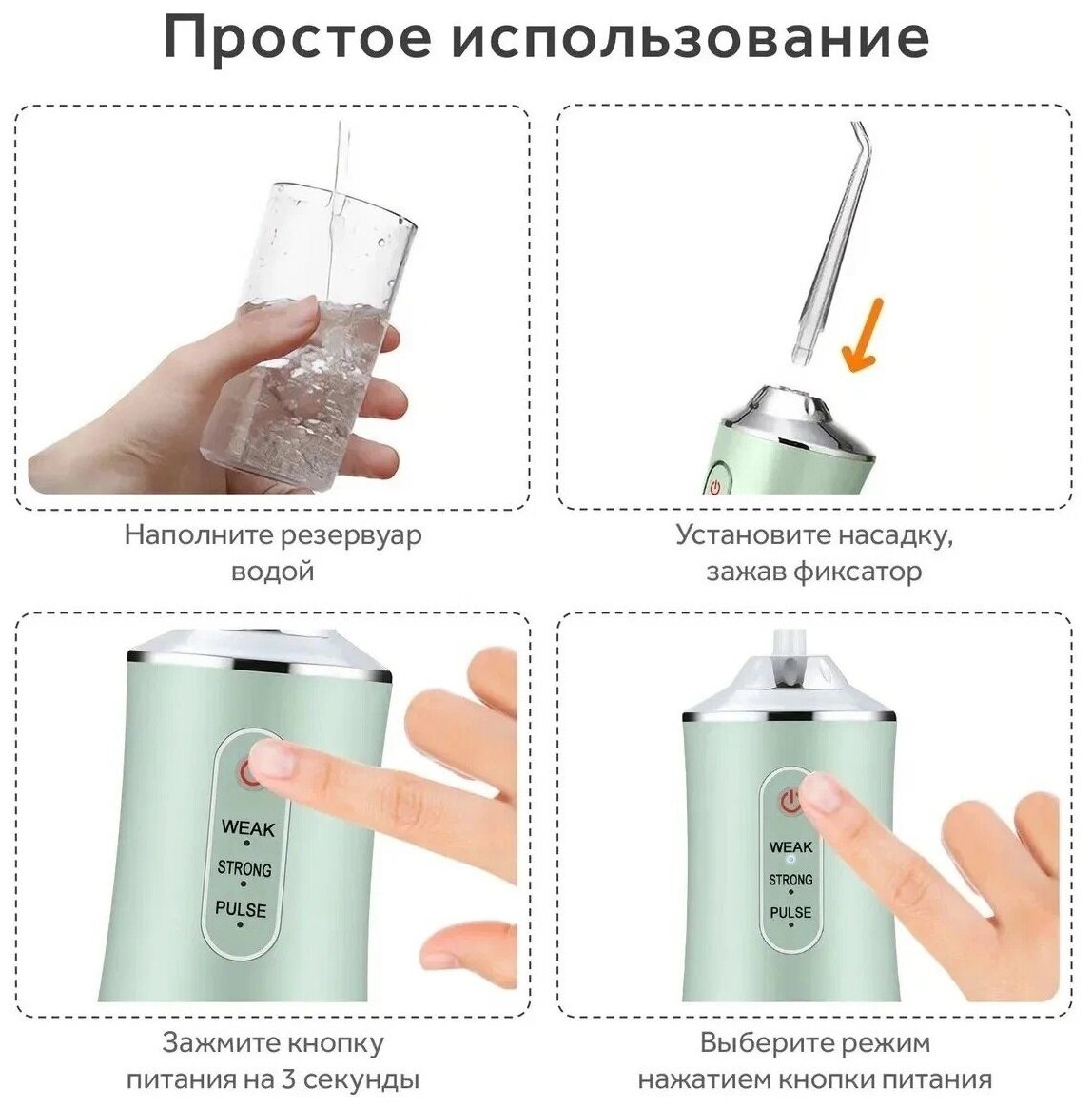 Простое использование

Наполните резервуар водой

Установите насадку, зажав фиксатор

WEAK
STRONG
PULSE

Зажмите кнопку питания на 3 секунды

WEAK
STRONG
PULSE

Выберите режим нажатием кнопки питания