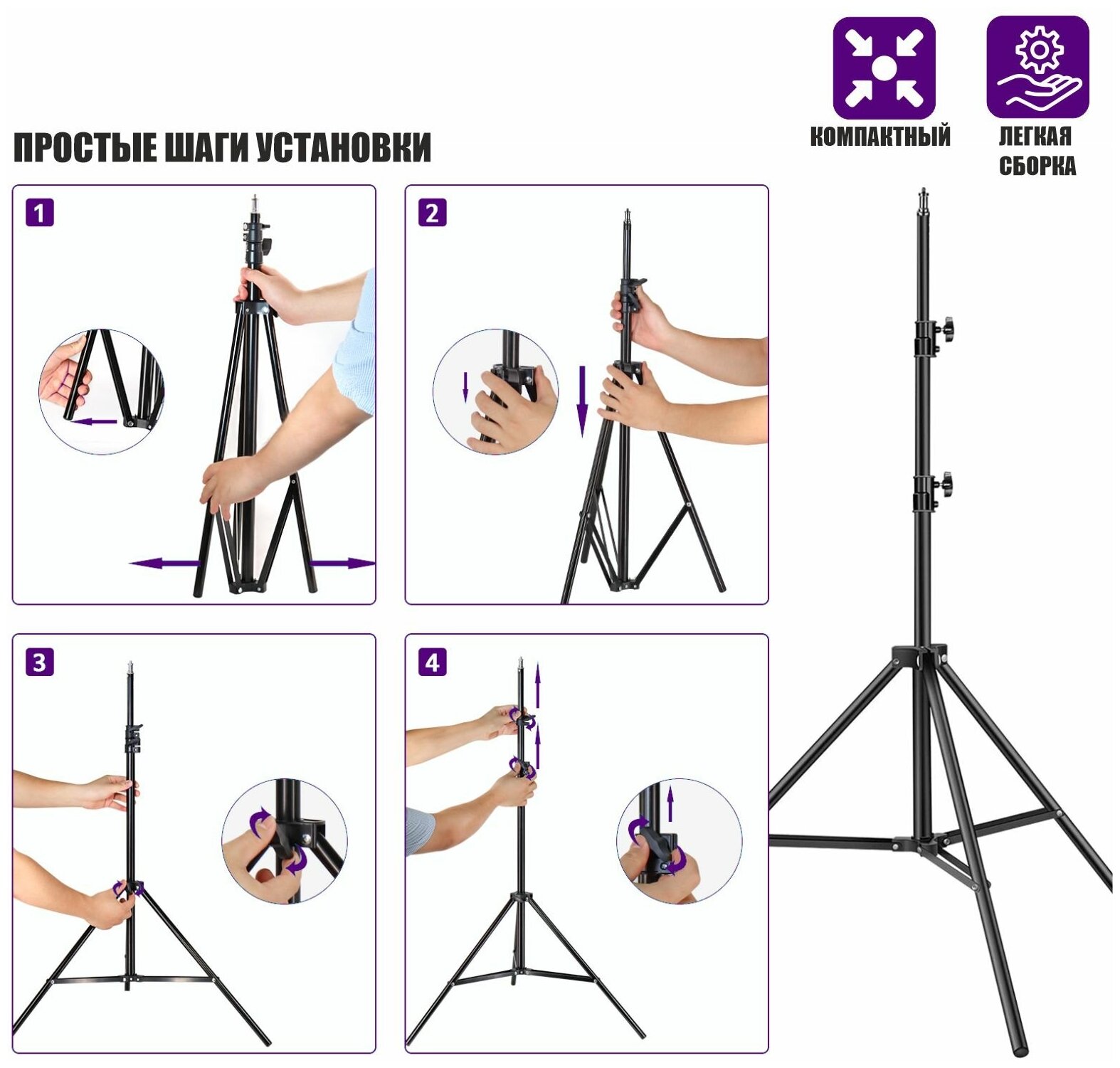 КОМПАКТНЫЙ

ЛЕГКАЯ СБОРКА

ПРОСТЫЕ ШАГИ УСТАНОВКИ

1

2

3

4