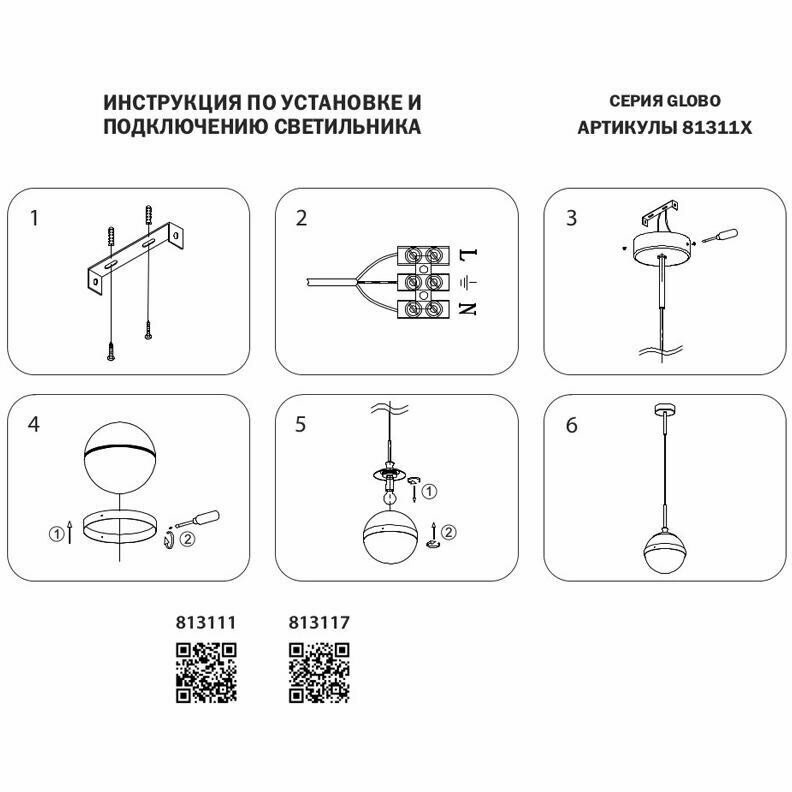 ИНСТРУКЦИЯ ПО УСТАНОВКЕ И ПОДКЛЮЧЕНИЮ СВЕТИЛЬНИКА

СЕРИЯ GLOBO
АРТИКУЛЫ 81311X

1

2

L
N

3

4

① ②

5

① ②

6

813111

813117