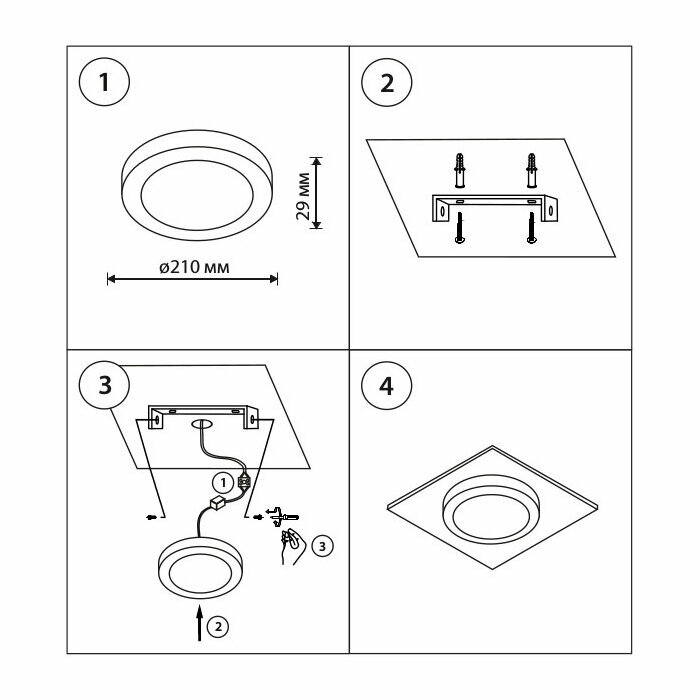 1

29 мм

ø210 мм

2

3

1

3

2

4