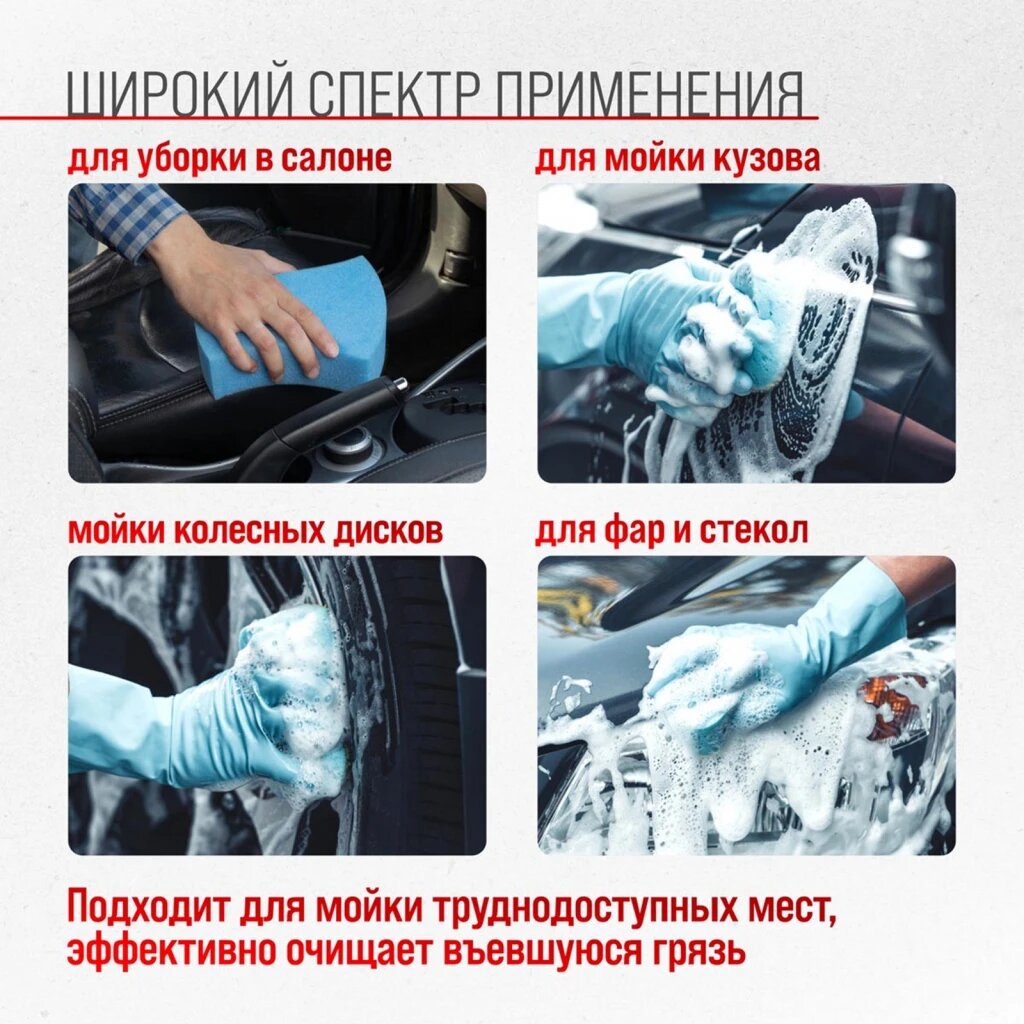 ШИРОКИЙ СПЕКТР ПРИМЕНЕНИЯ

для уборки в салоне

для мойки кузова

мойки колесных дисков

для фар и стекол

Подходит для мойки труднодоступных мест, эффективно очищает въевшуюся грязь