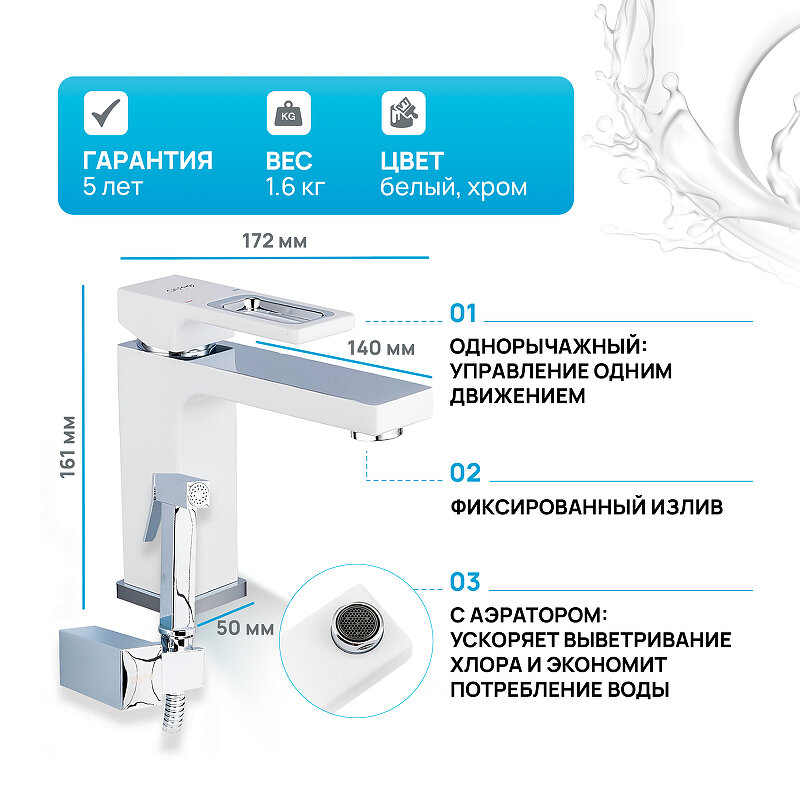 KG

ГАРАНТИЯ
5 лет

ВЕС
1.6 кг

ЦВЕТ
белый, хром

172 мм

140 мм

161 мм

50 мм

01

ОДНОРЫЧАЖНЫЙ: УПРАВЛЕНИЕ ОДНИМ ДВИЖЕНИЕМ

02

ФИКСИРОВАННЫЙ ИЗЛИВ

03

С АЭРАТОРОМ: УСКОРЯЕТ ВЫВЕТРИВАНИЕ ХЛОРА И ЭКОНОМИТ ПОТРЕБЛЕНИЕ ВОДЫ