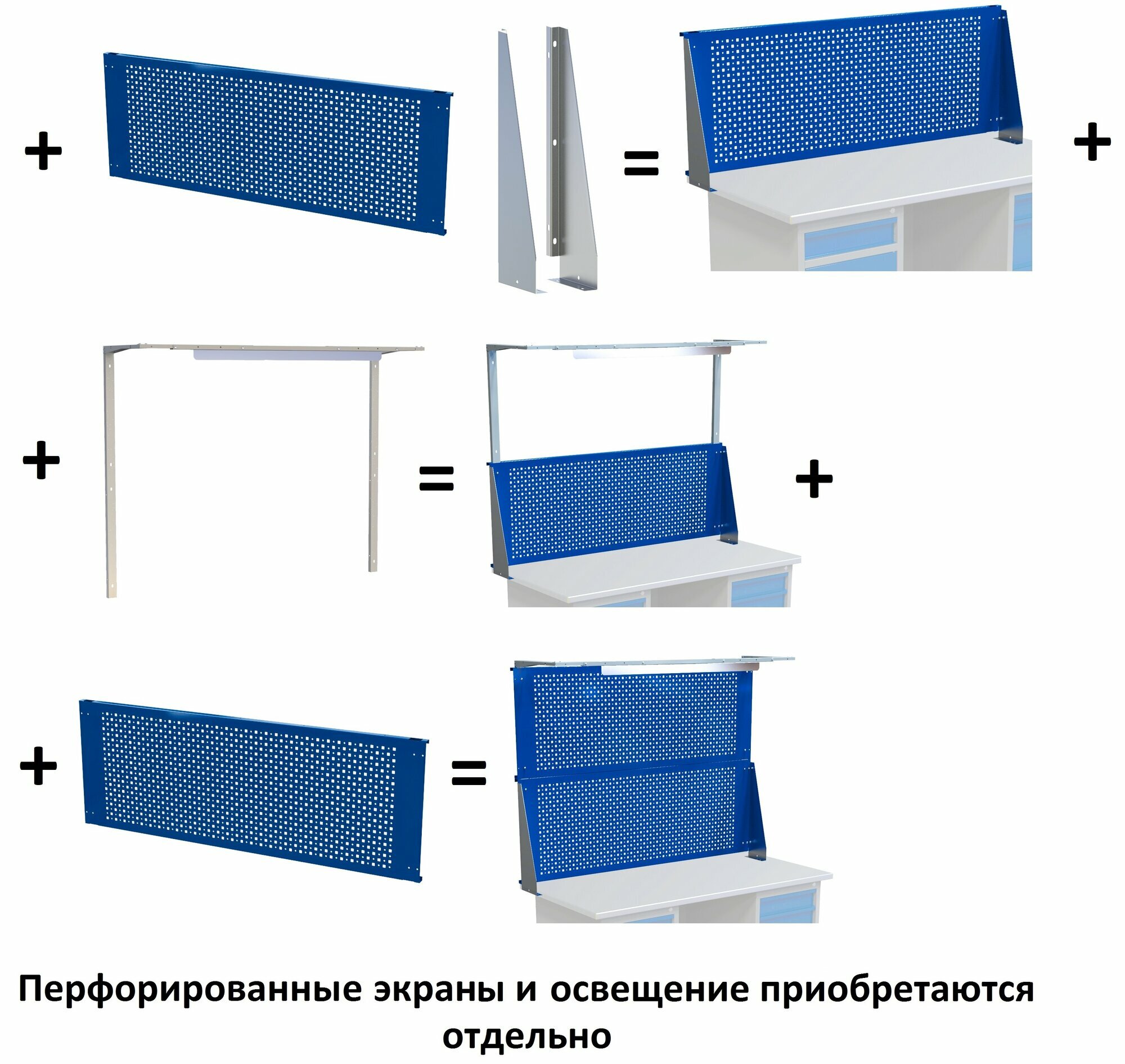 + = +

+ = +

+ =

Перфорированные экраны и освещение приобретаются отдельно