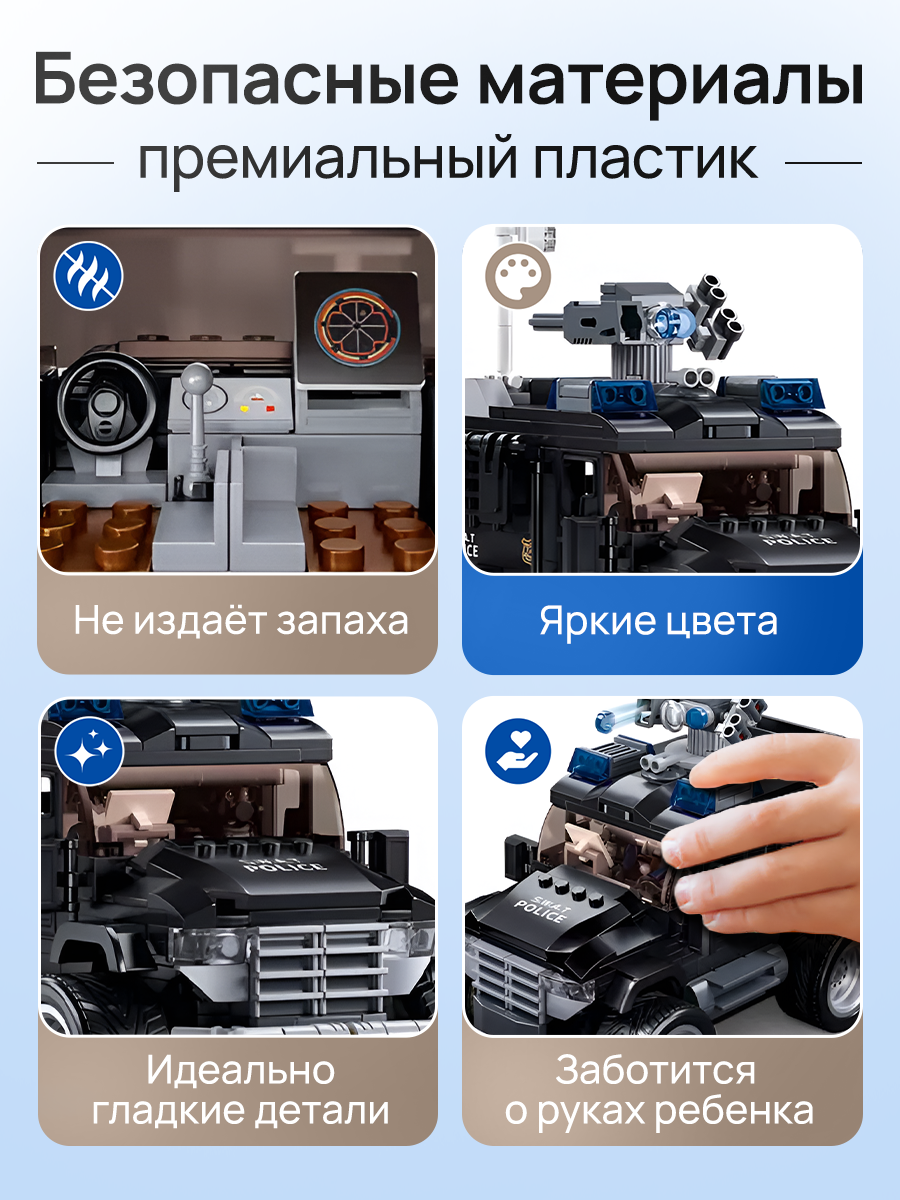 Безопасные материалы

премиальный пластик

Не издаёт запаха

S.W.A.T
POLICE

Яркие цвета

S.W.A.T
POLICE

Идеально гладкие детали

S.W.A.T
POLICE

Заботится о руках ребенка