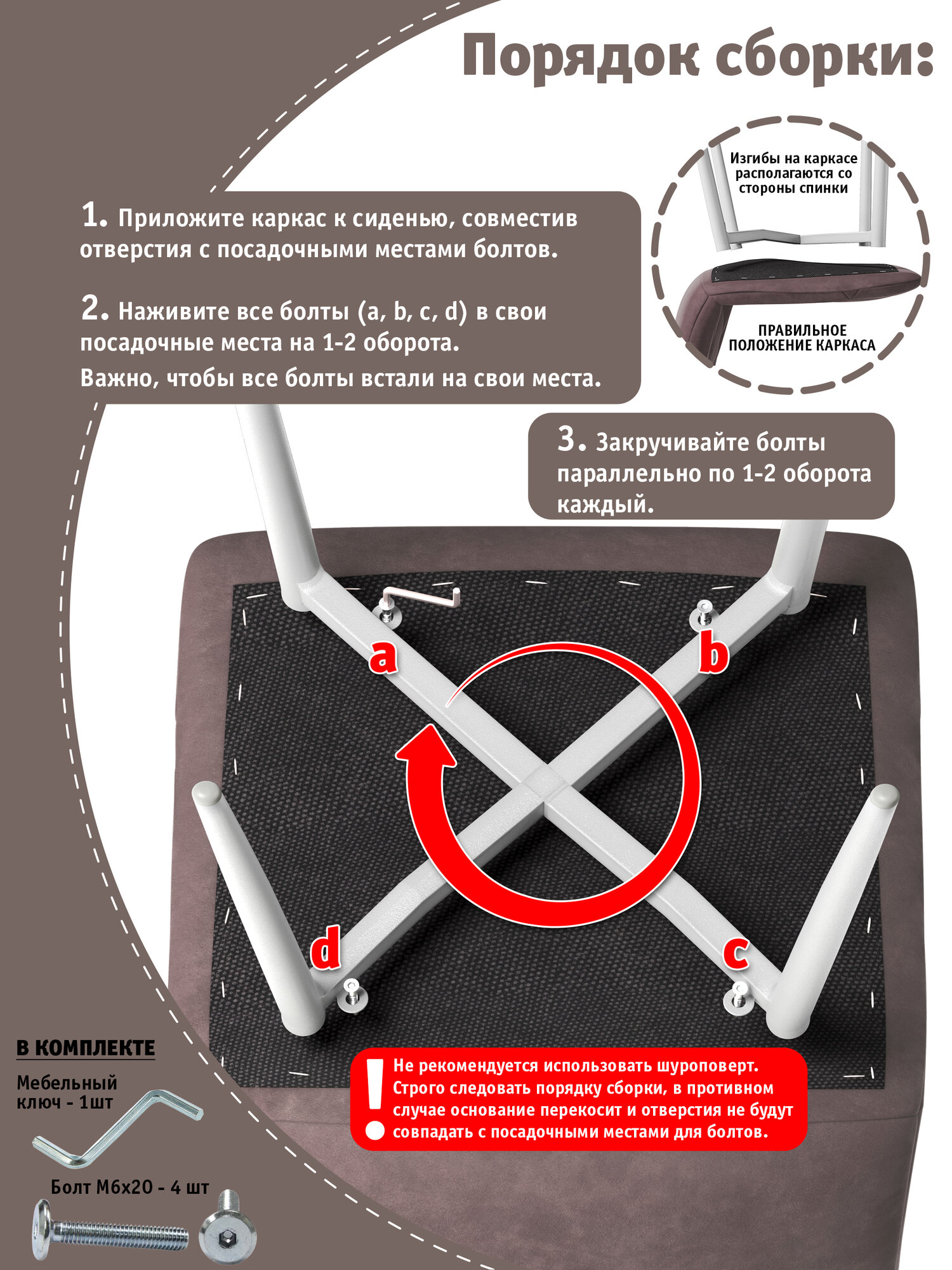 Порядок сборки:

Изгибы на каркасе располагаются со стороны спинки

ПРАВИЛЬНОЕ ПОЛОЖЕНИЕ КАРКАСА

1. Приложите каркас к сиденью, совместив отверстия с посадочными местами болтов.

2. Наживите все болты (a, b, c, d) в свои посадочные места на 1-2 оборота.
Важно, чтобы все болты встали на свои места.

3. Закручивайте болты параллельно по 1-2 оборота каждый.

a

b

d

c

В КОМПЛЕКТЕ

Мебельный ключ - 1шт

Болт М6х20 - 4 шт

!

Не рекомендуется использовать шуроповерт. Строго следовать порядку сборки, в противном случае основание перекосит и отверстия не будут совпадать с посадочными местами для болтов.