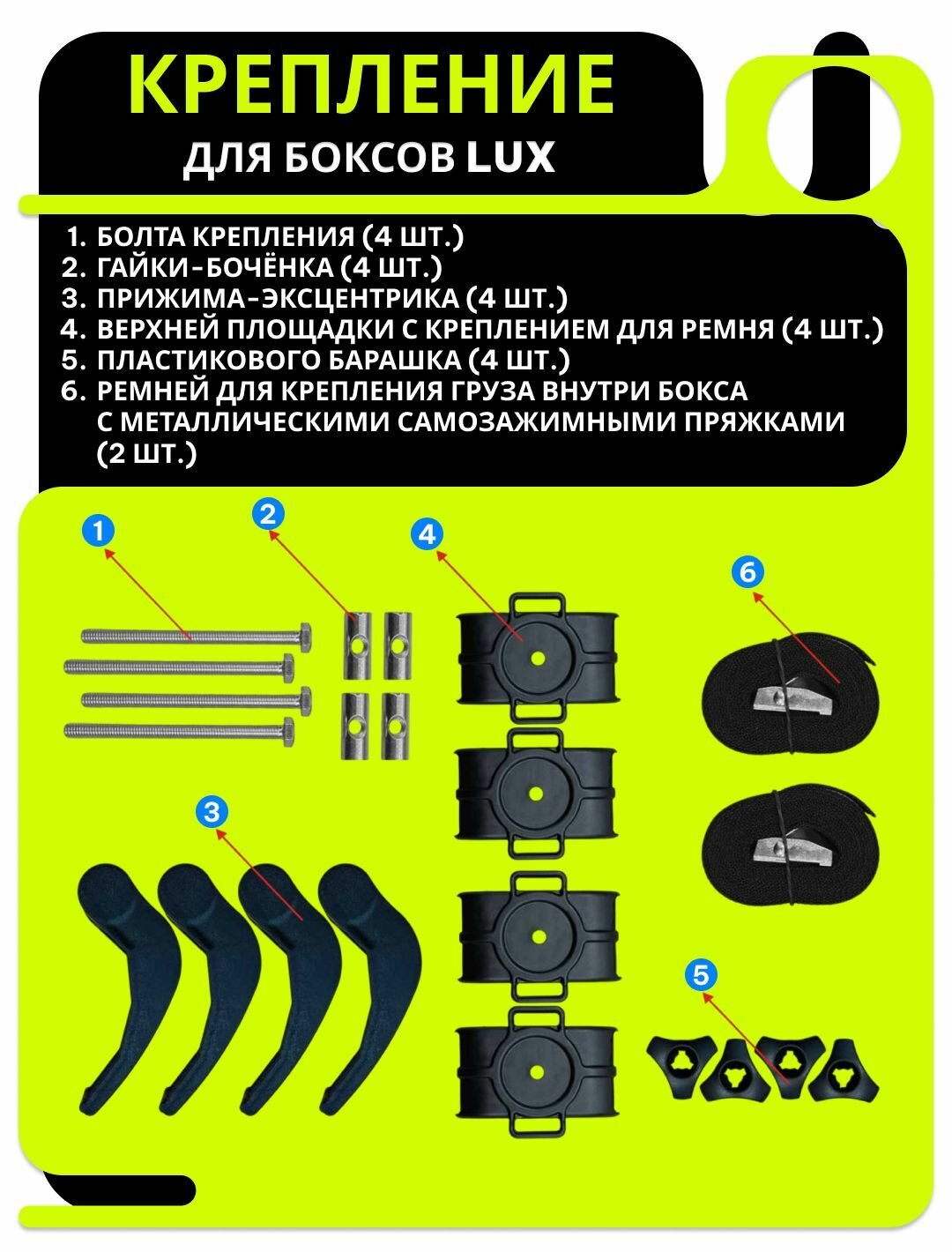 КРЕПЛЕНИЕ
ДЛЯ БОКСОВ LUX

1. БОЛТА КРЕПЛЕНИЯ (4 ШТ.)
2. ГАЙКИ-БОЧЁНКА (4 ШТ.)
3. ПРИЖИМА-ЭКСЦЕНТРИКА (4 ШТ.)
4. ВЕРХНЕЙ ПЛОЩАДКИ С КРЕПЛЕНИЕМ ДЛЯ РЕМНЯ (4 ШТ.)
5. ПЛАСТИКОВОГО БАРАШКА (4 ШТ.)
6. РЕМНЕЙ ДЛЯ КРЕПЛЕНИЯ ГРУЗА ВНУТРИ БОКСА С МЕТАЛЛИЧЕСКИМИ САМОЗАЖИМНЫМИ ПРЯЖКАМИ (2 ШТ.)

1
2
4
6
3
5