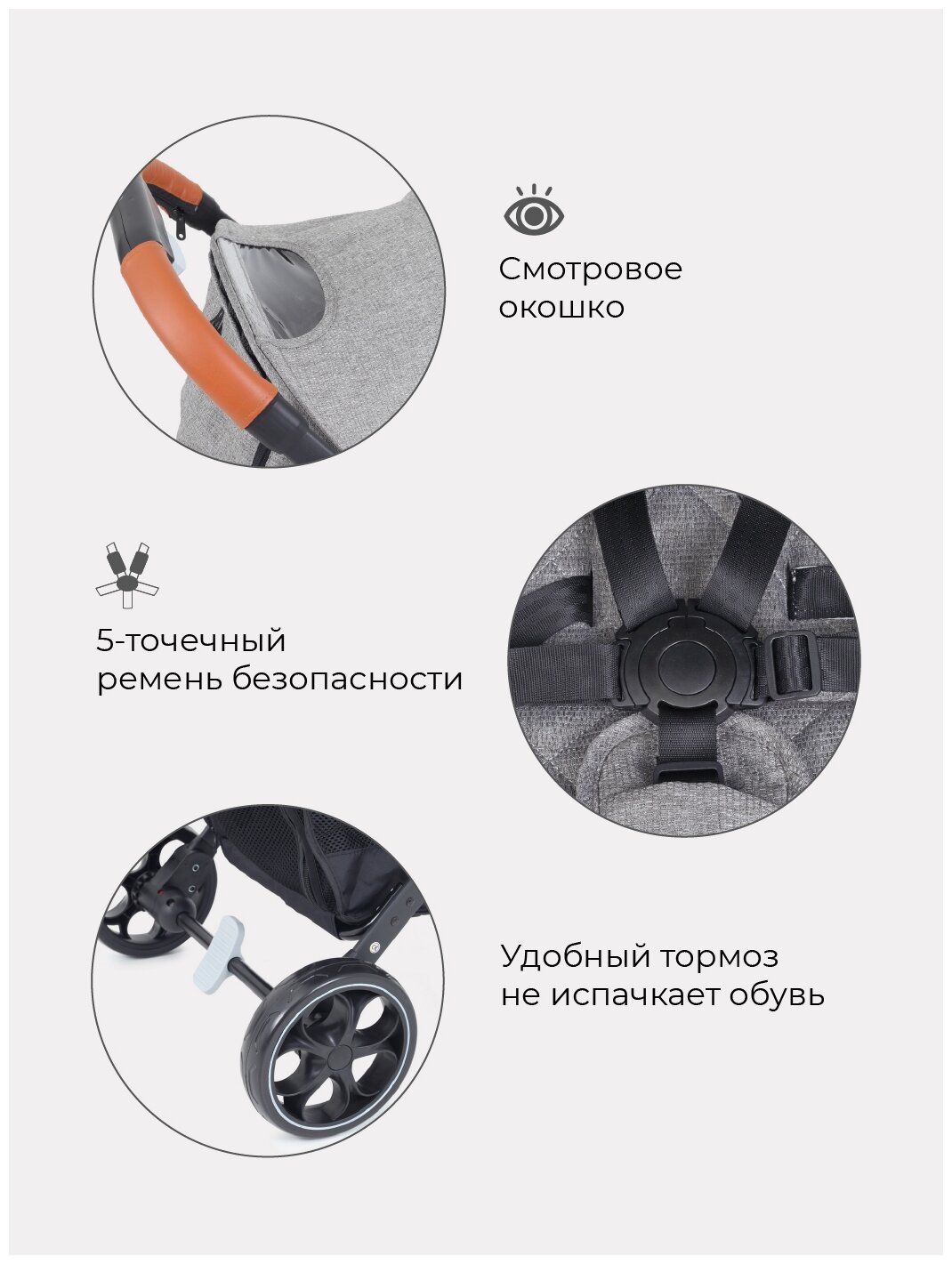 Смотровое окошко

5-точечный ремень безопасности

Удобный тормоз не испачкает обувь