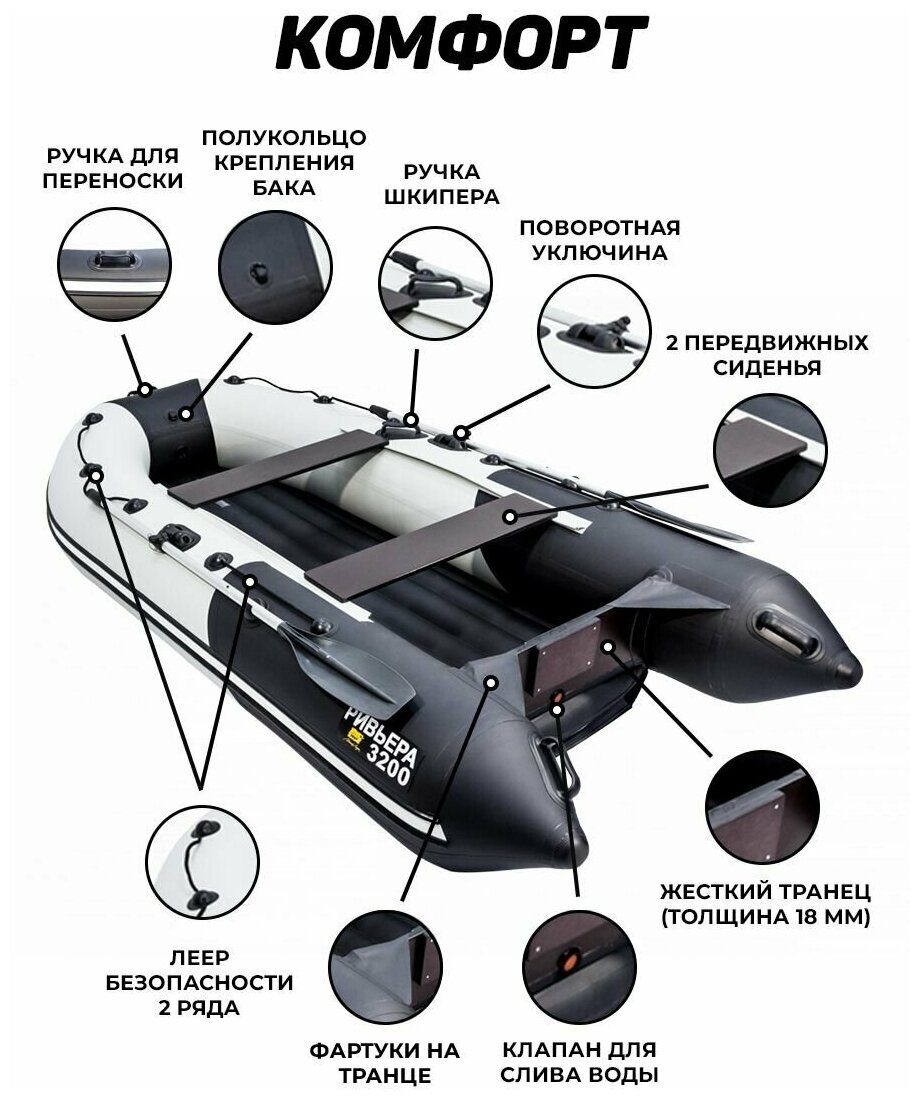 КОМФОРТ

РУЧКА ДЛЯ ПЕРЕНОСКИ

ПОЛУКОЛЬЦО КРЕПЛЕНИЯ БАКА

РУЧКА ШКИПЕРА

ПОВОРОТНАЯ УКЛЮЧИНА

2 ПЕРЕДВИЖНЫХ СИДЕНЬЯ

РИВЬЕРА 3200

ЖЕСТКИЙ ТРАНЕЦ (ТОЛЩИНА 18 ММ)

ЛЕЕР БЕЗОПАСНОСТИ 2 РЯДА

ФАРТУКИ НА ТРАНЦЕ

КЛАПАН ДЛЯ СЛИВА ВОДЫ