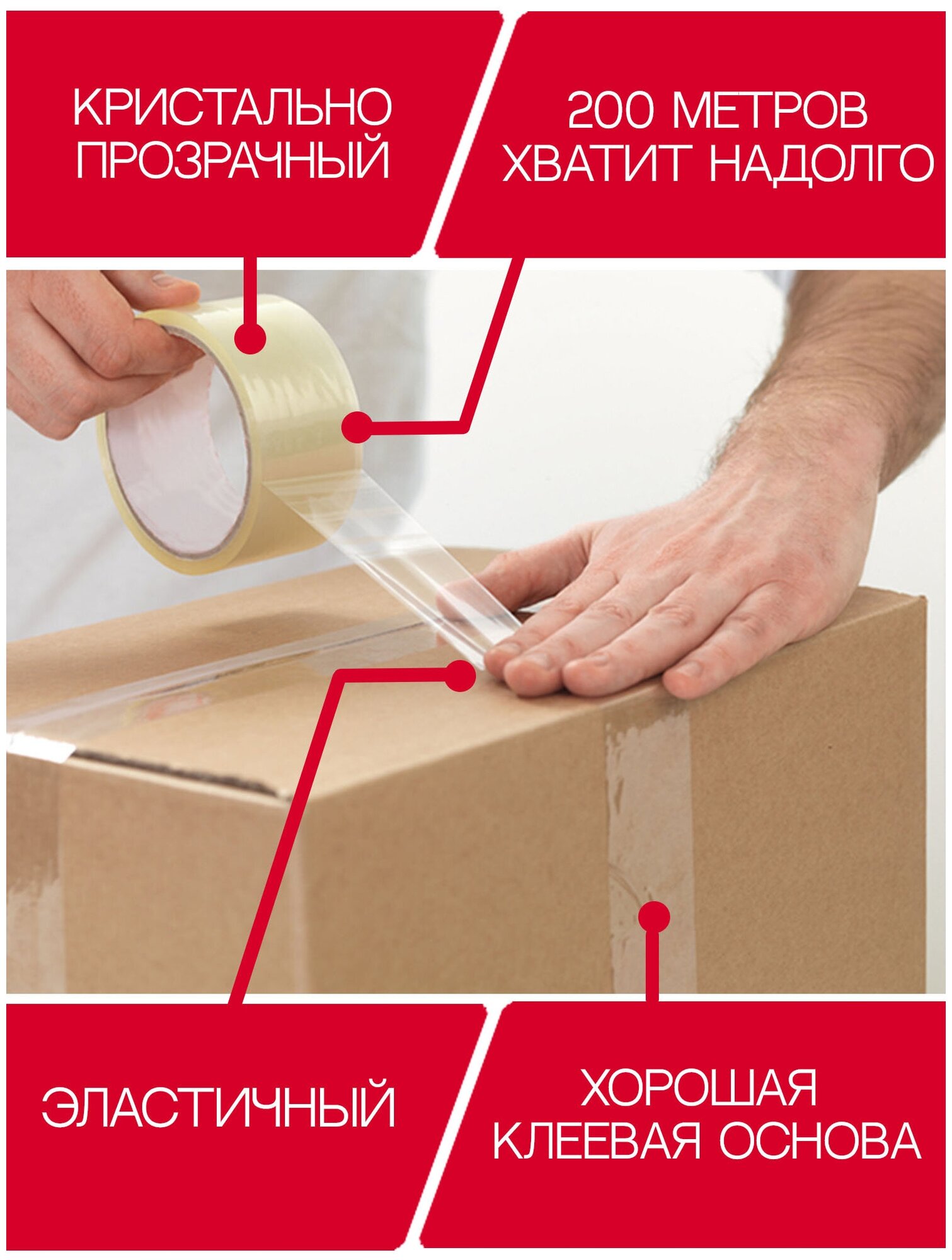 КРИСТАЛЬНО ПРОЗРАЧНЫЙ

200 МЕТРОВ ХВАТИТ НАДОЛГО

ЭЛАСТИЧНЫЙ

ХОРОШАЯ КЛЕЕВАЯ ОСНОВА