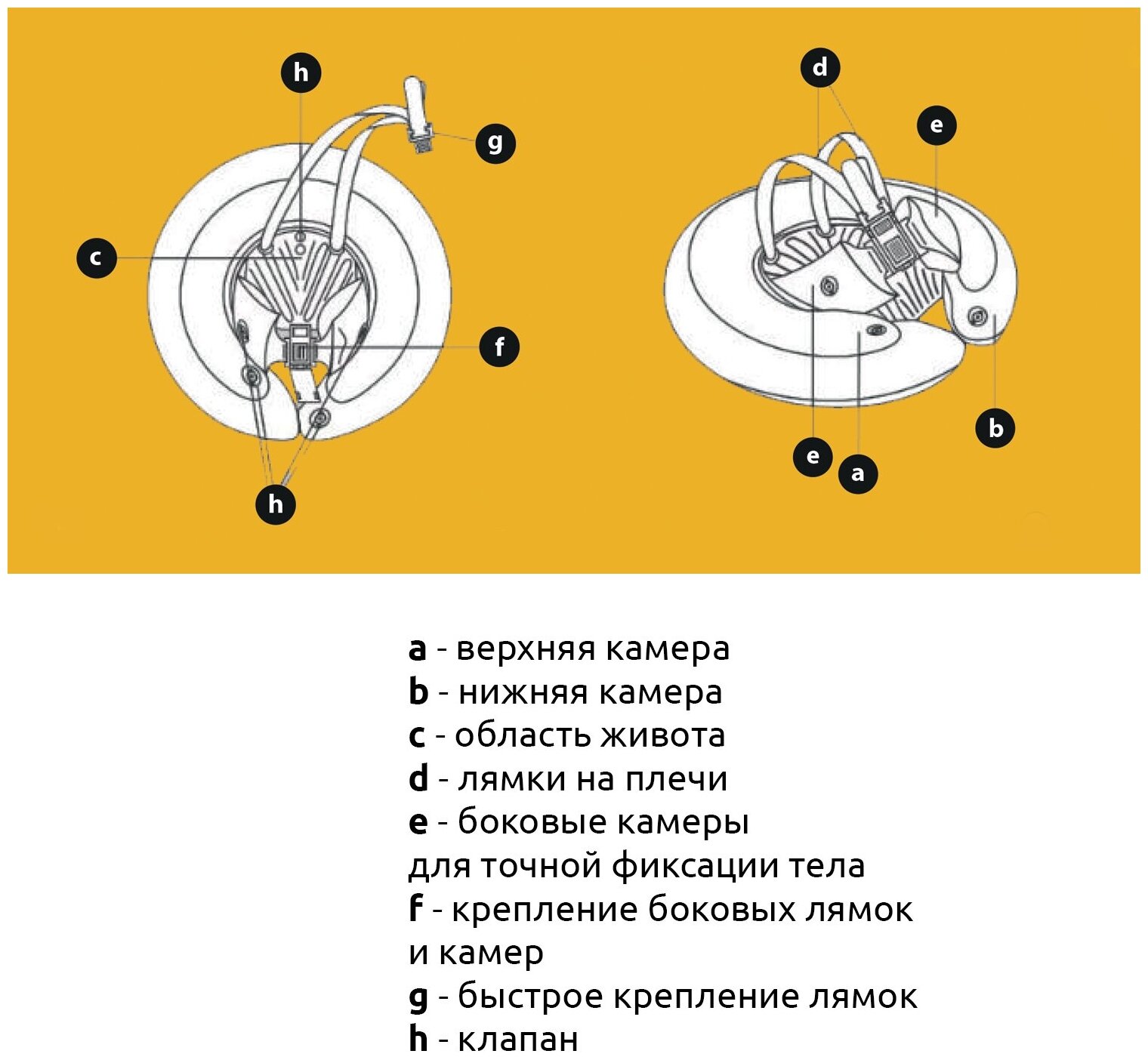 h
g
c
f
h
d
e
b
e
a

a - верхняя камера
b - нижняя камера
c - область живота
d - лямки на плечи
e - боковые камеры для точной фиксации тела
f - крепление боковых лямок и камер
g - быстрое крепление лямок
h - клапан