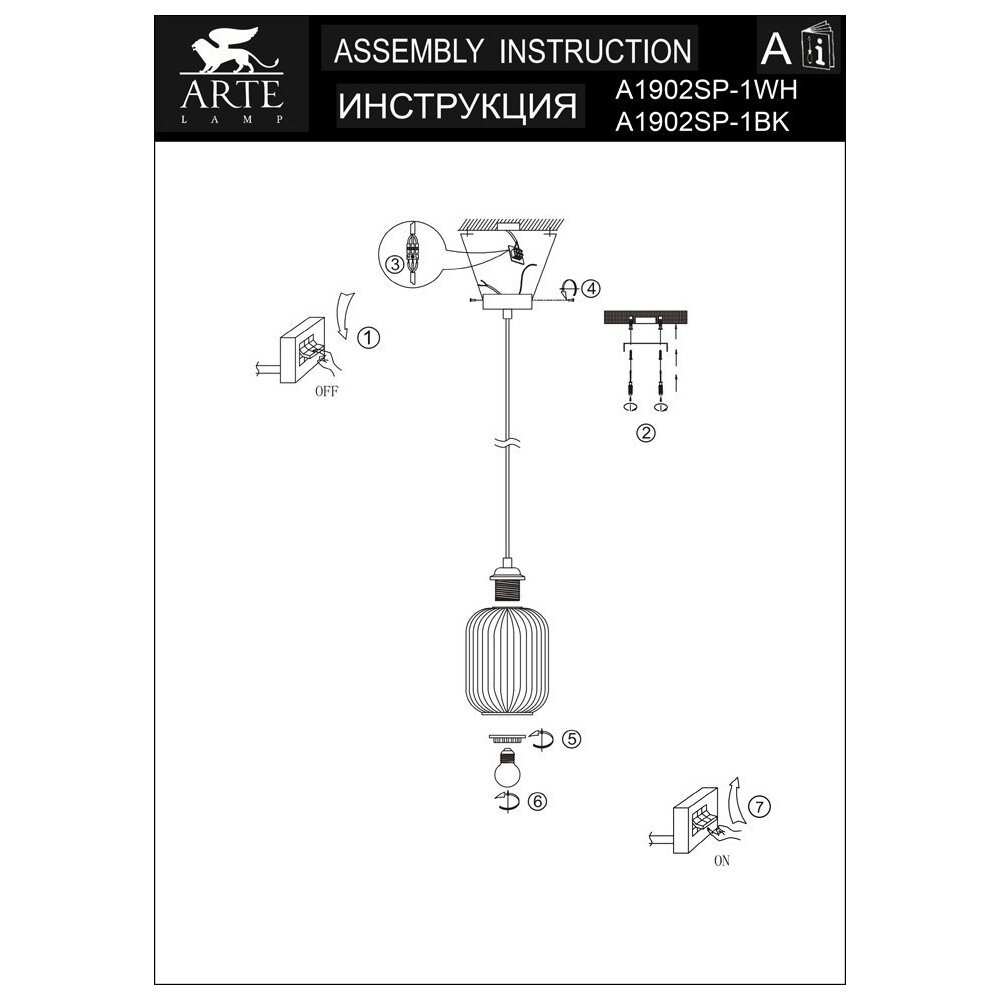 ARTE
LAMP

ASSEMBLY INSTRUCTION

ИНСТРУКЦИЯ

A

A1902SP-1WH
A1902SP-1BK

③

④

①

OFF

②

⑤

⑥

⑦

ON