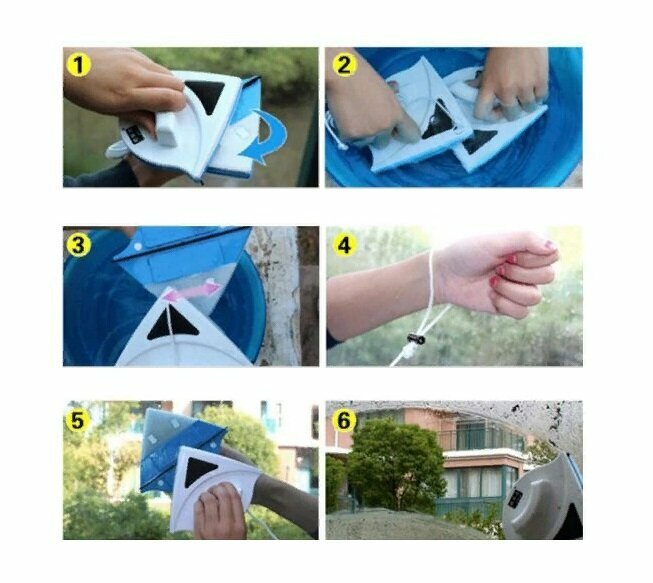 1

2

3

4

5

6