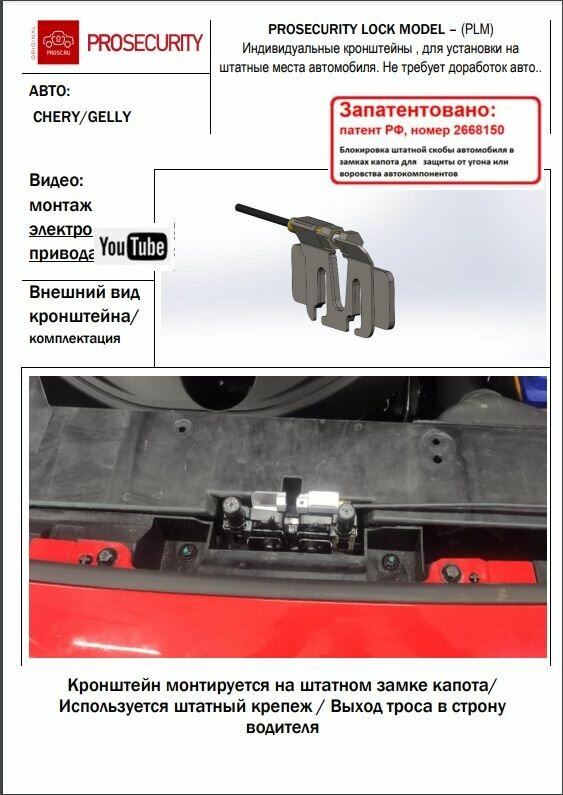 ORIGINAL PROSC.RU PROSECURITY

PROSECURITY LOCK MODEL – (PLM)
Индивидуальные кронштейны , для установки на штатные места автомобиля. Не требует доработок авто..

АВТО:
CHERY/GELLY

Запатентовано:
патент РФ, номер 2668150
Блокировка штатной скобы автомобиля в замках капота для защиты от угона или воровства автокомпонентов

Видео:
монтаж
электро
привода

YouTube

Внешний вид кронштейна/
комплектация

Кронштейн монтируется на штатном замке капота/
Используется штатный крепеж / Выход троса в строну водителя