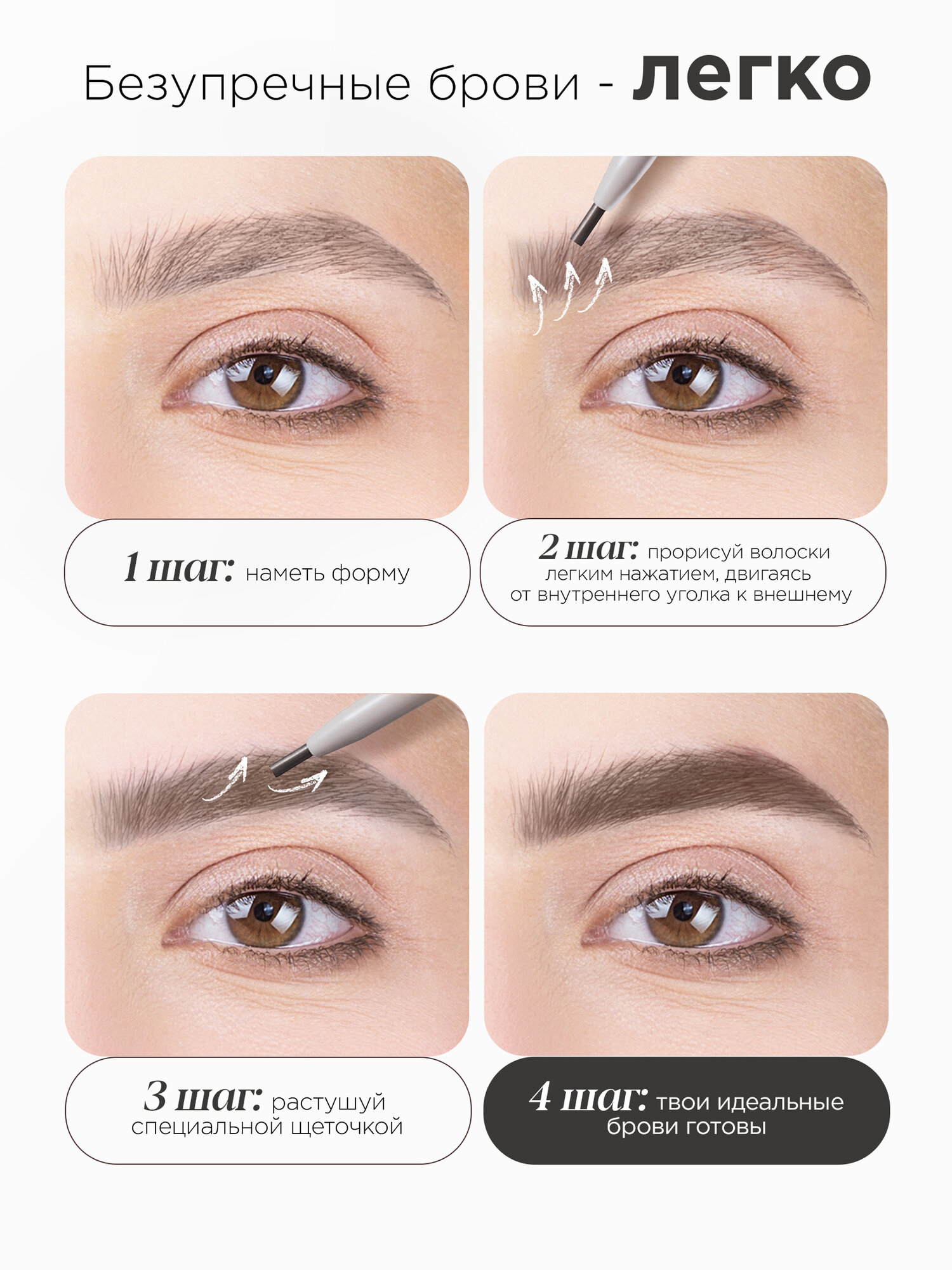 Безупречные брови - легко

1 шаг: наметь форму

2 шаг: прорисуй волоски легким нажатием, двигаясь от внутреннего уголка к внешнему

3 шаг: растушуй специальной щеточкой

4 шаг: твои идеальные брови готовы